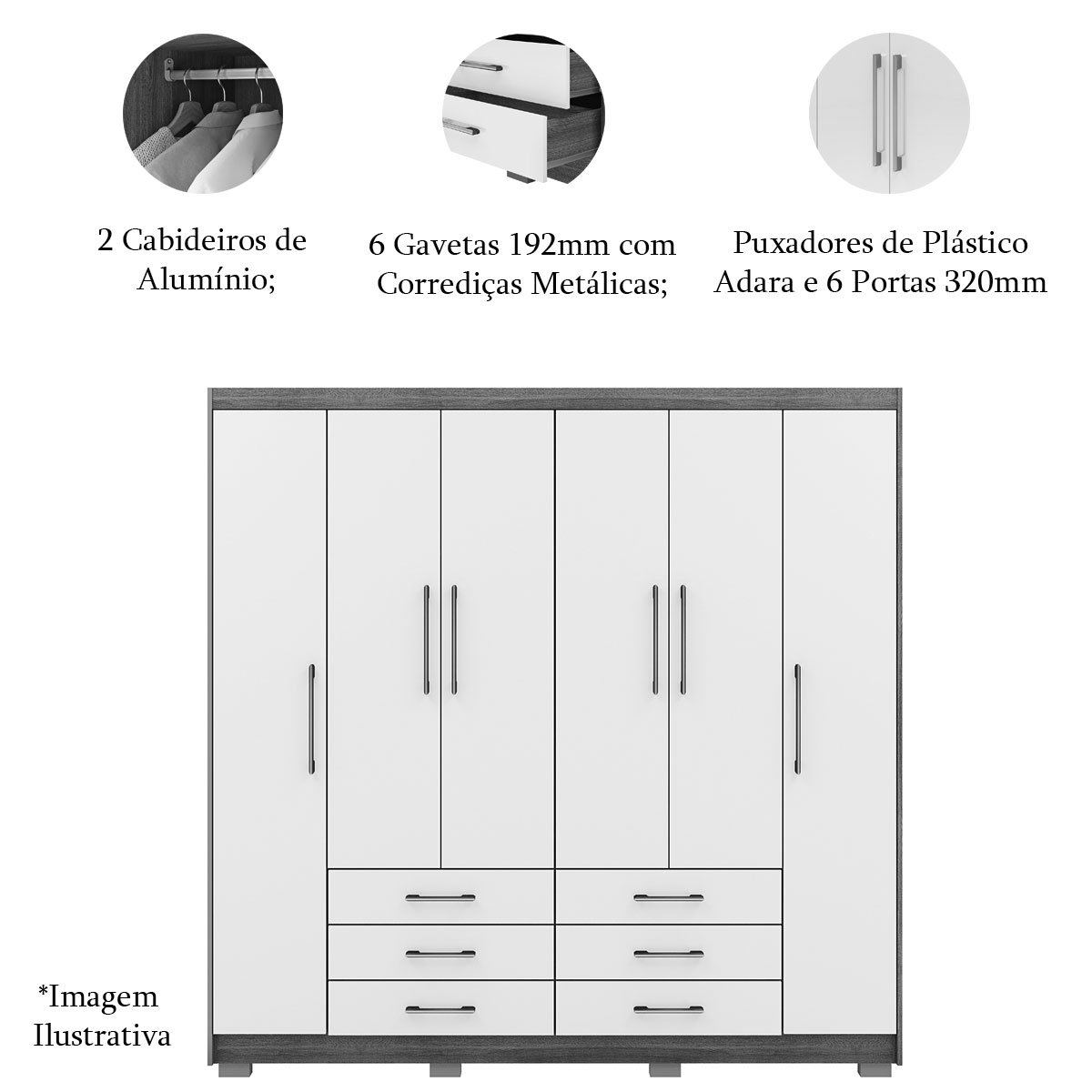 2 Cabideiros de Alumínio;

6 Gavetas 192mm com Corrediças Metálicas;

Puxadores de Plástico Adara e 6 Portas 320mm

*Imagem Ilustrativa