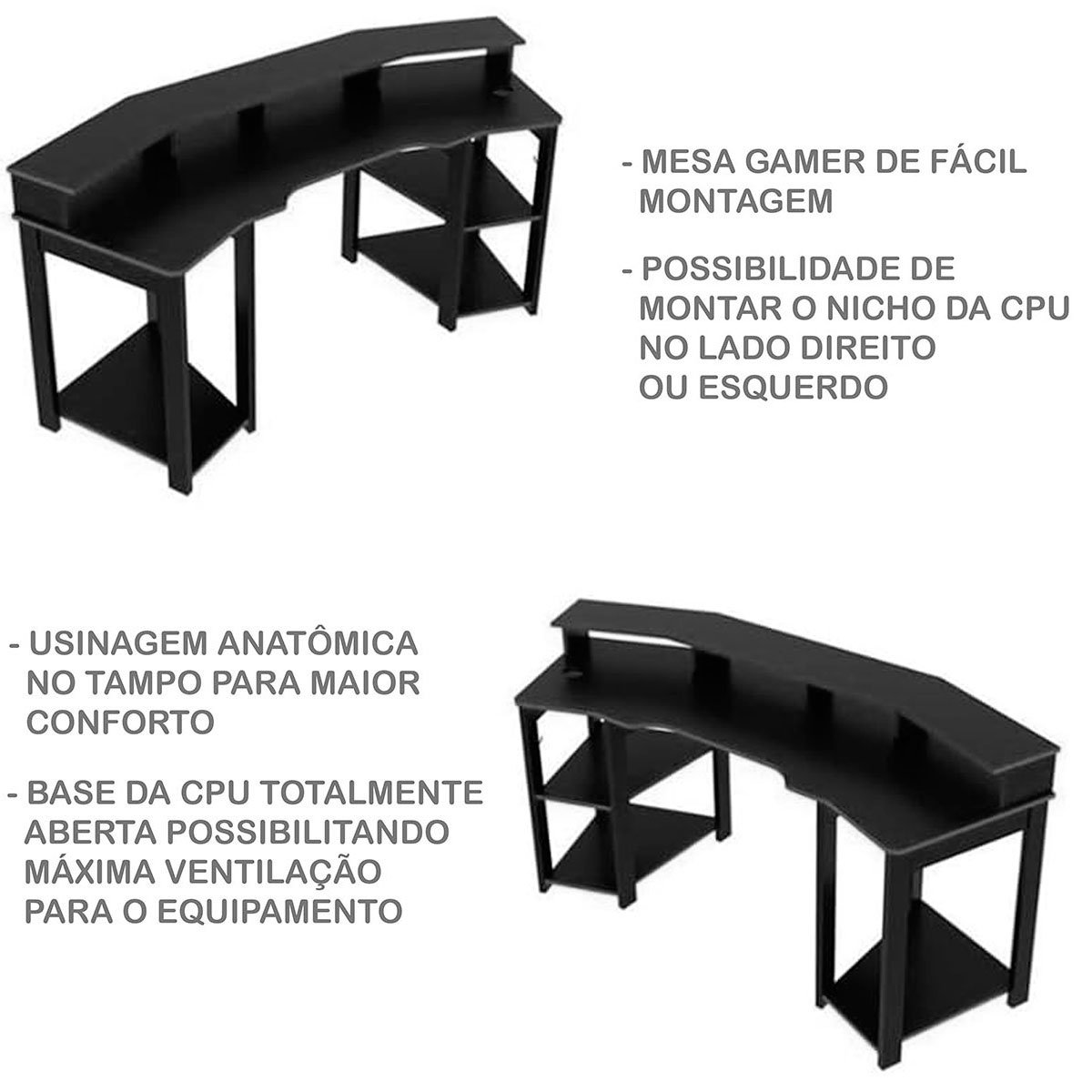 - MESA GAMER DE FÁCIL MONTAGEM

- POSSIBILIDADE DE MONTAR O NICHO DA CPU NO LADO DIREITO OU ESQUERDO

- USINAGEM ANATÔMICA NO TAMPO PARA MAIOR CONFORTO

- BASE DA CPU TOTALMENTE ABERTA POSSIBILITANDO MÁXIMA VENTILAÇÃO PARA O EQUIPAMENTO