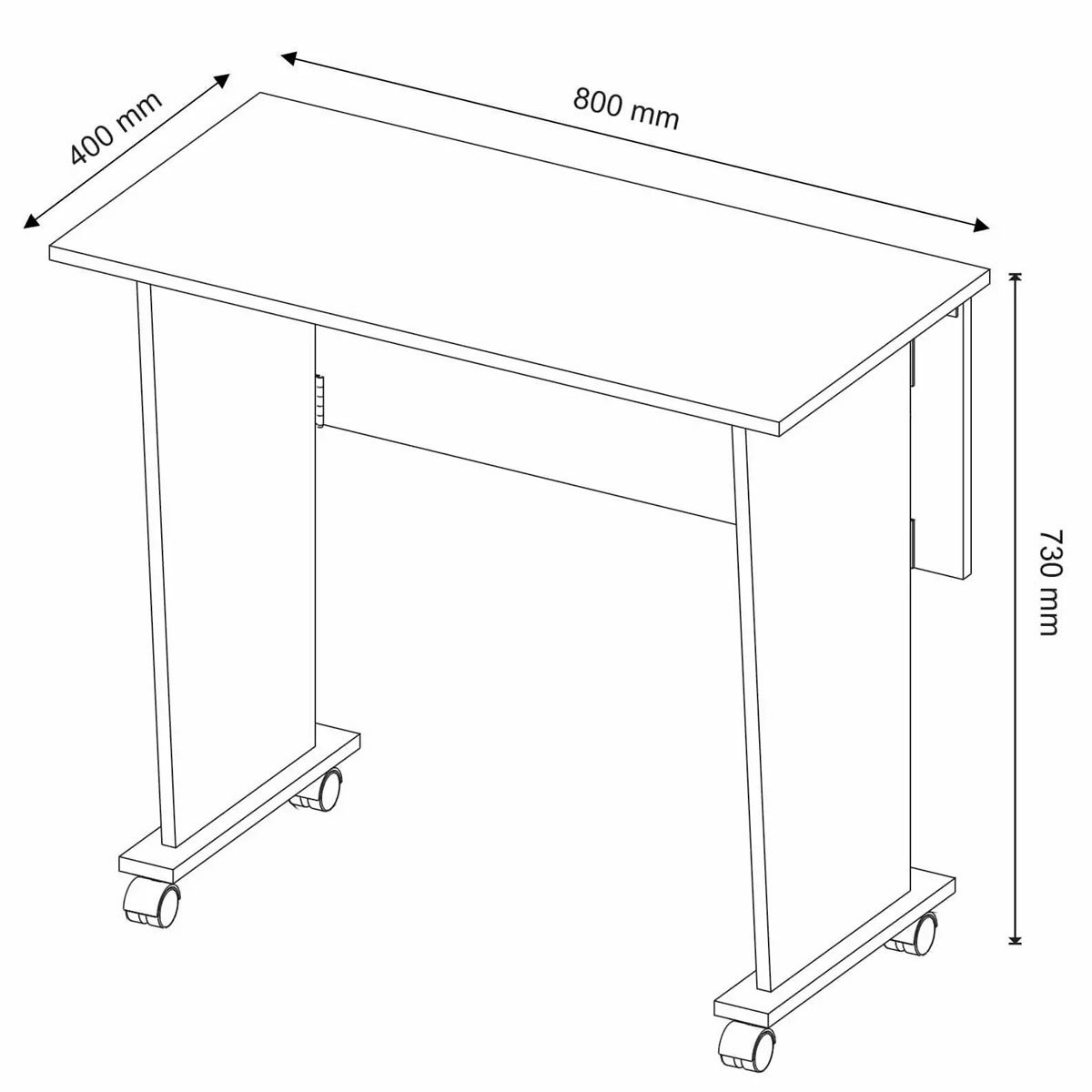 400 mm

800 mm

730 mm