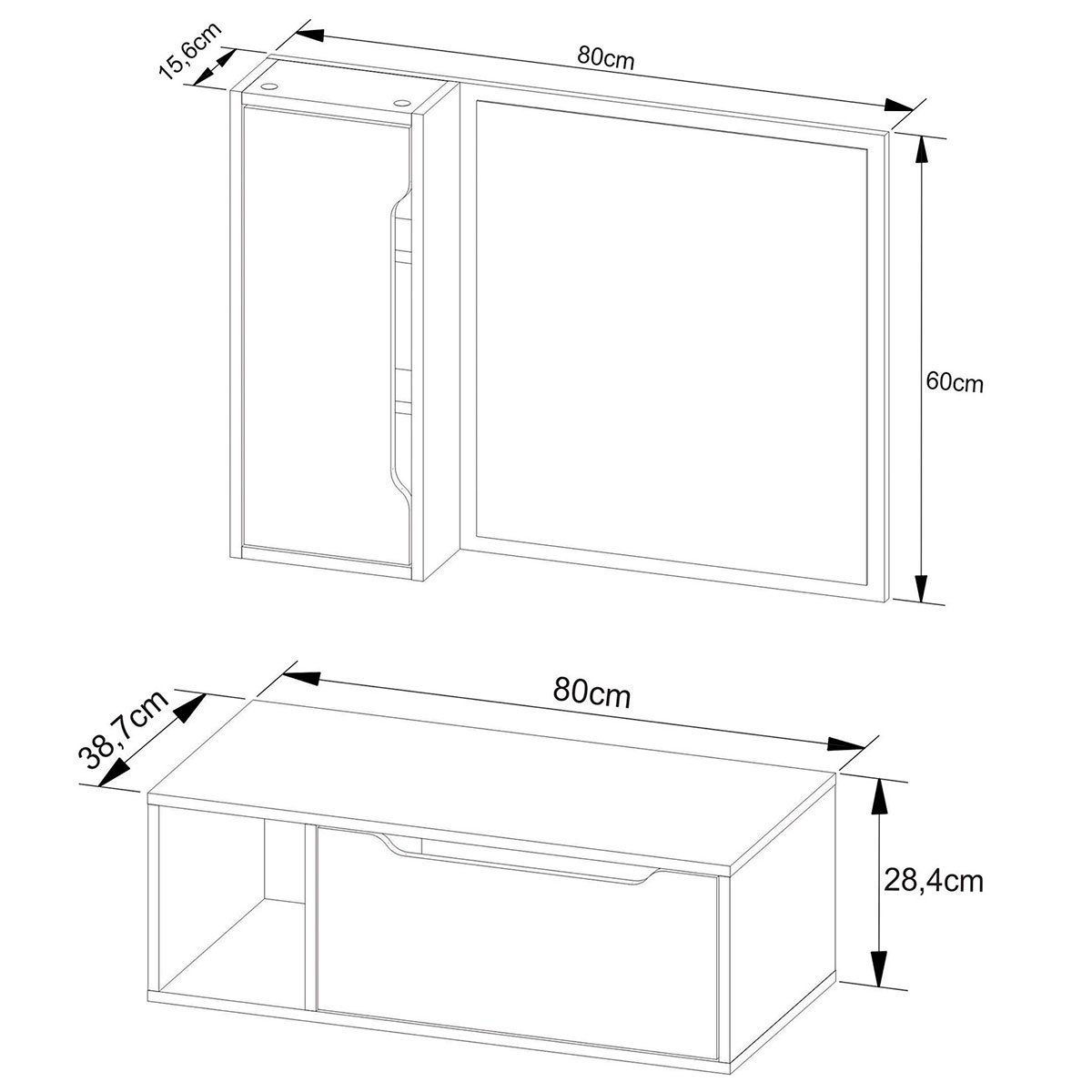 15,6cm
80cm
60cm
38,7cm
80cm
28,4cm