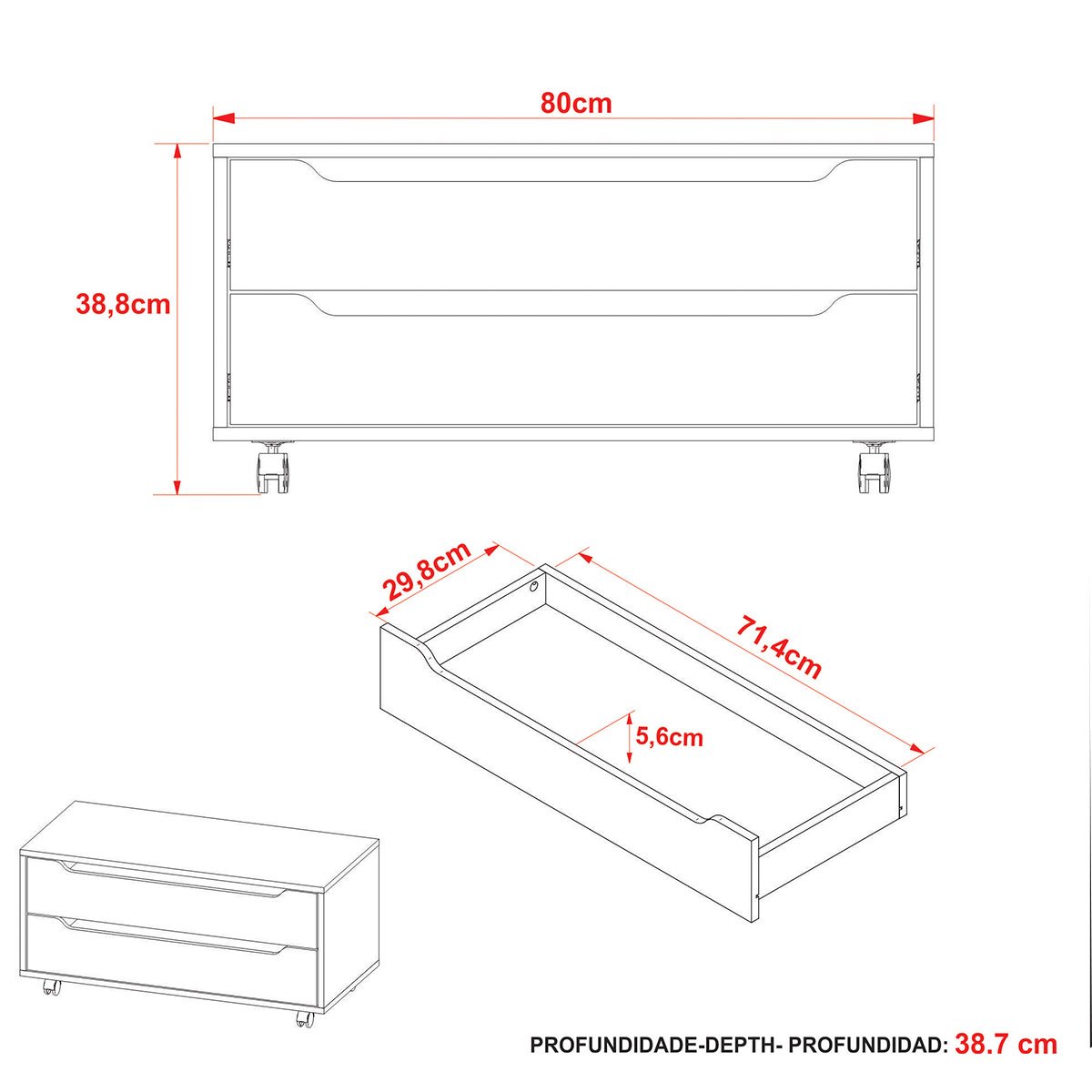 80cm

38,8cm

29,8cm

71,4cm

5,6cm

PROFUNDIDADE-DEPTH- PROFUNDIDAD: 38.7 cm