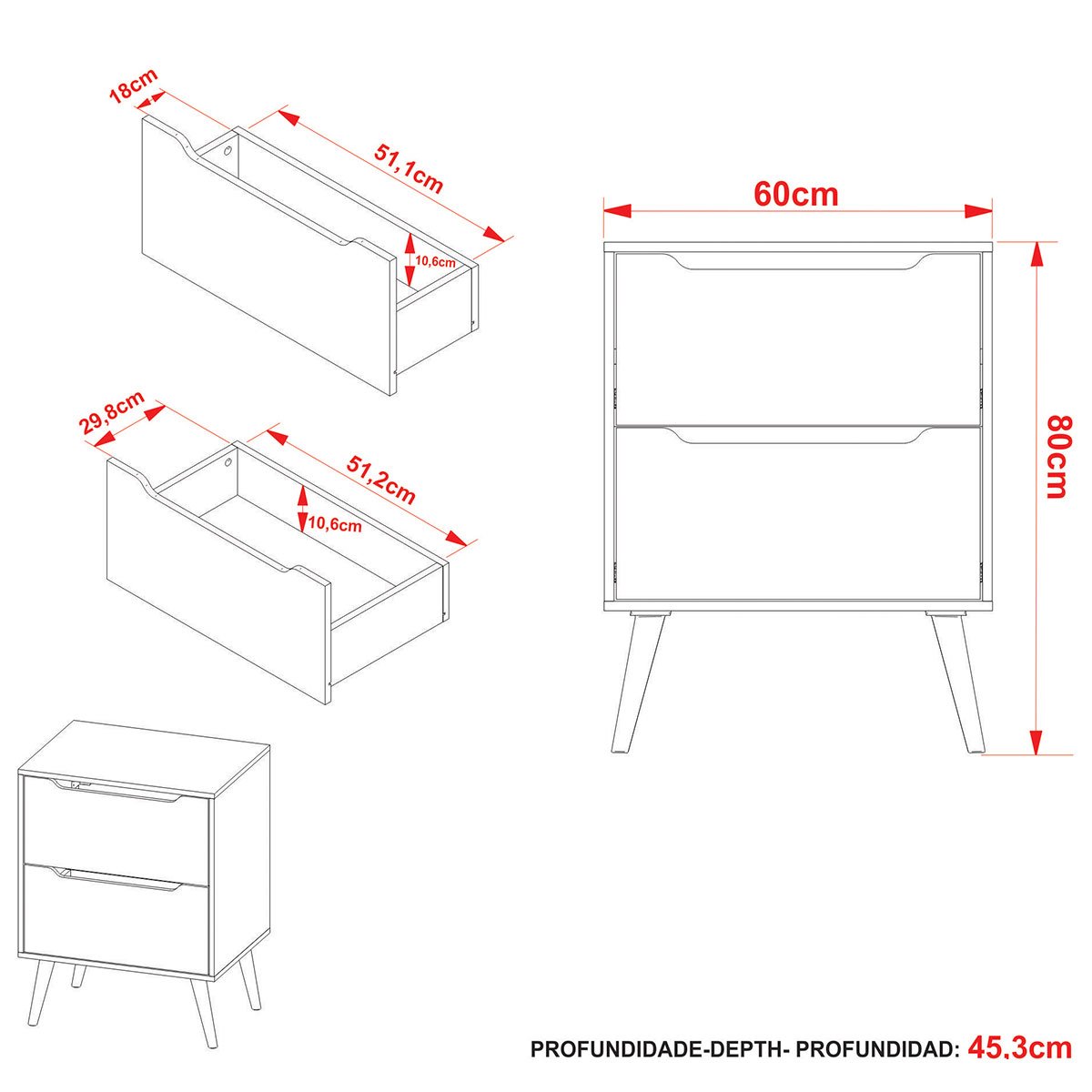 18cm

51,1cm

10,6cm

29,8cm

51,2cm

10,6cm

60cm

80cm

PROFUNDIDADE-DEPTH- PROFUNDIDAD: 45.3cm