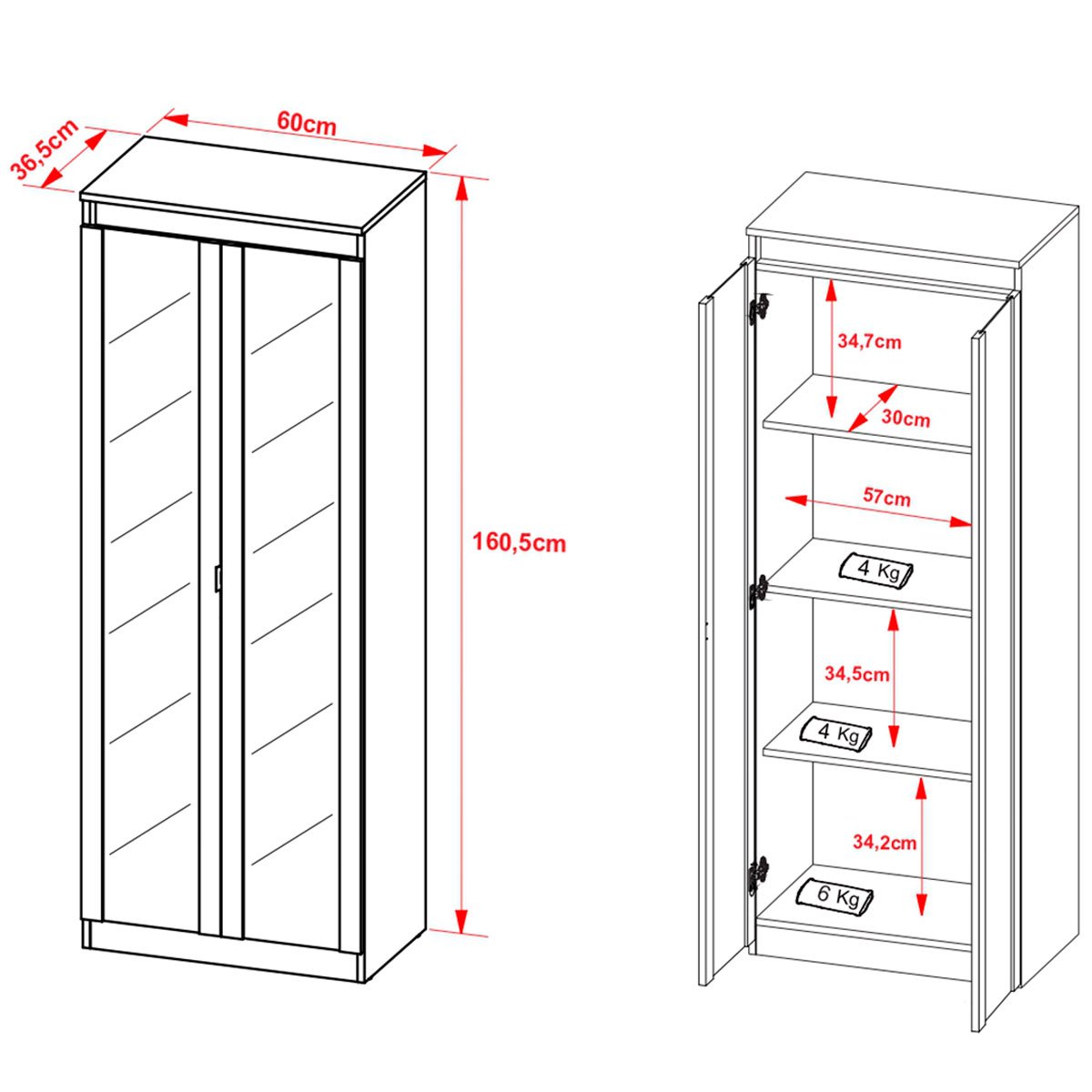 36,5cm
60cm
160,5cm
34,7cm
30cm
57cm
4 Kg
34,5cm
4 Kg
34,2cm
6 Kg