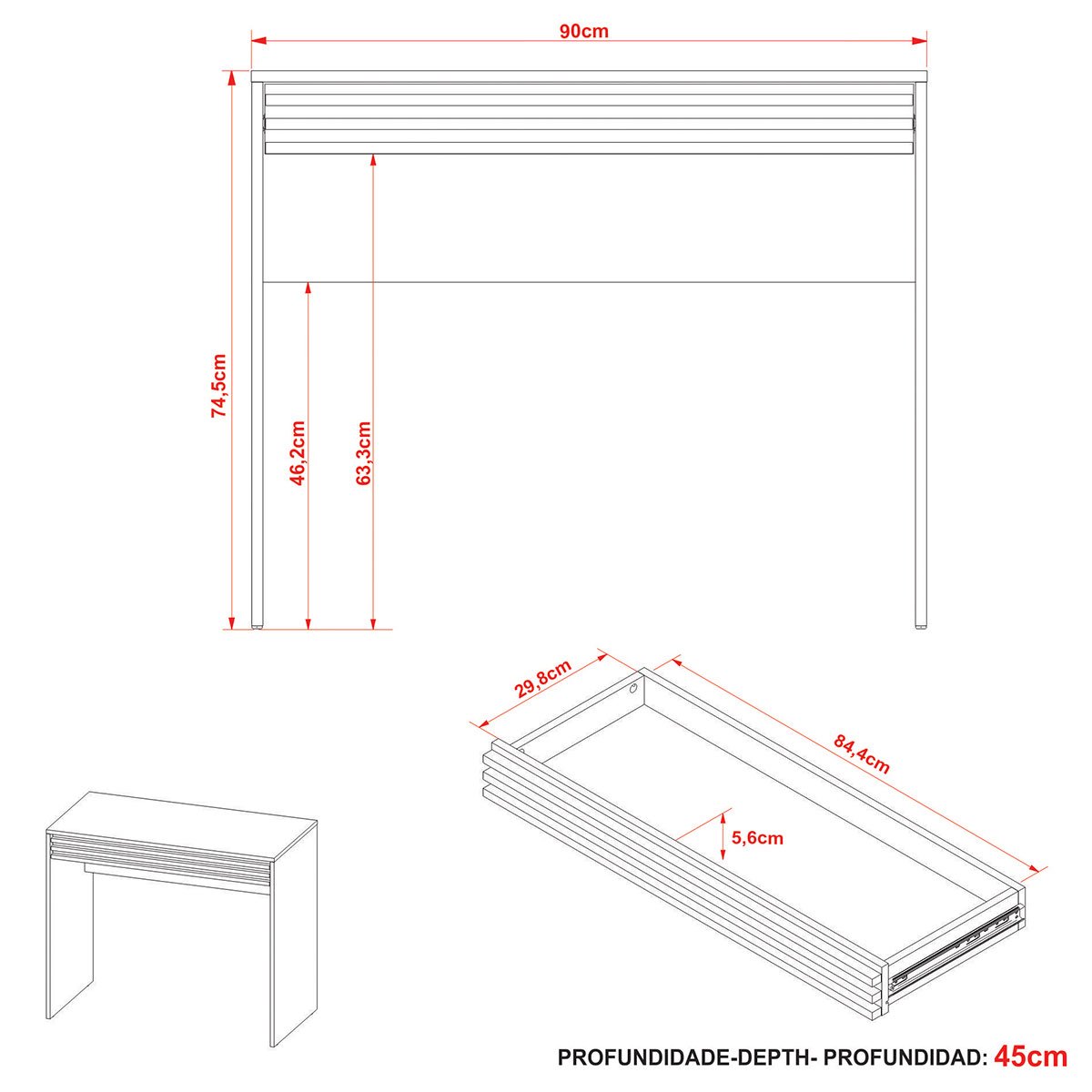 90cm

74,5cm

46,2cm

63,3cm

29,8cm

84,4cm

5,6cm

PROFUNDIDADE-DEPTH- PROFUNDIDAD: 45cm