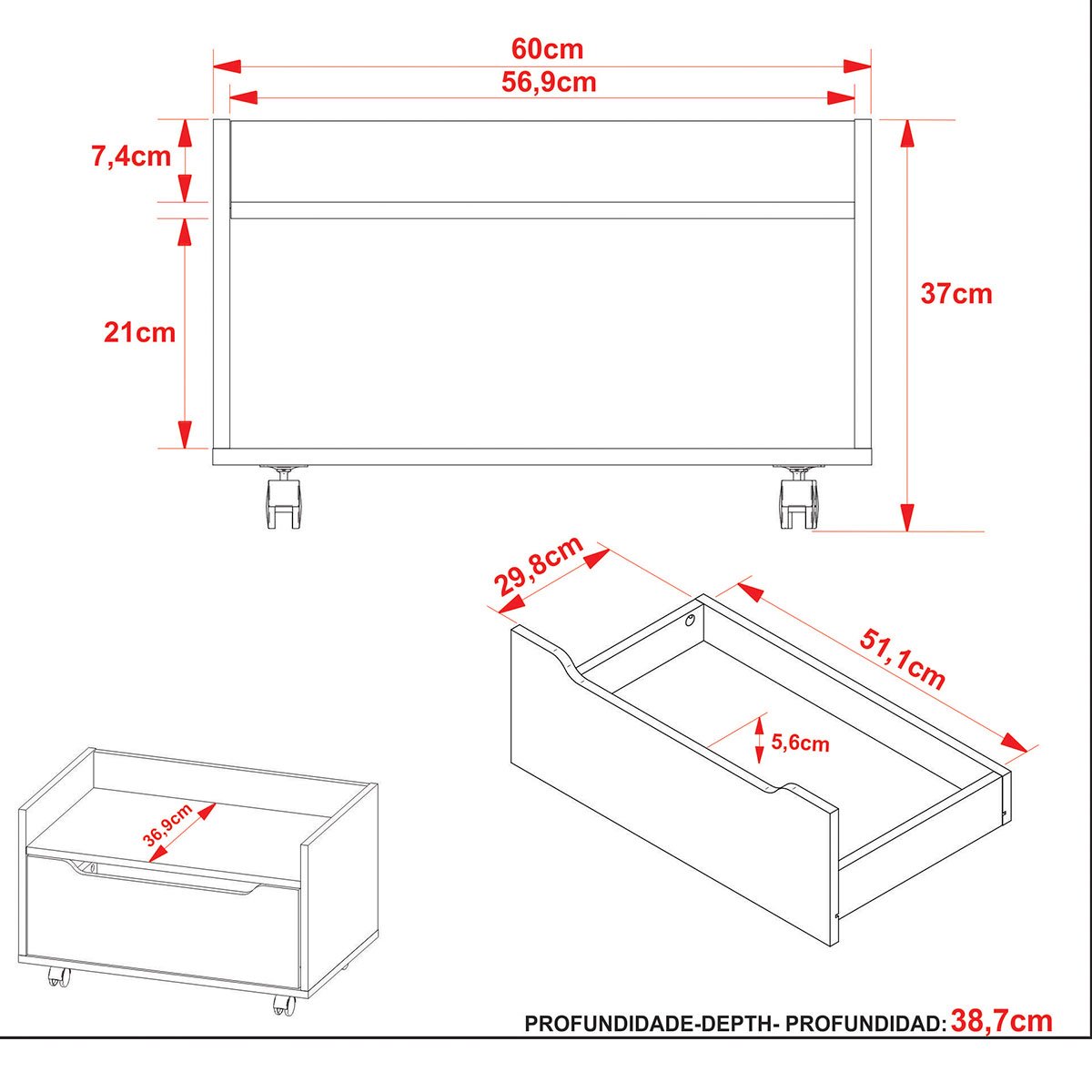 60cm
56,9cm
7,4cm
21cm
37cm
29,8cm
51,1cm
5,6cm
36,9cm
PROFUNDIDADE-DEPTH- PROFUNDIDAD: 38,7cm