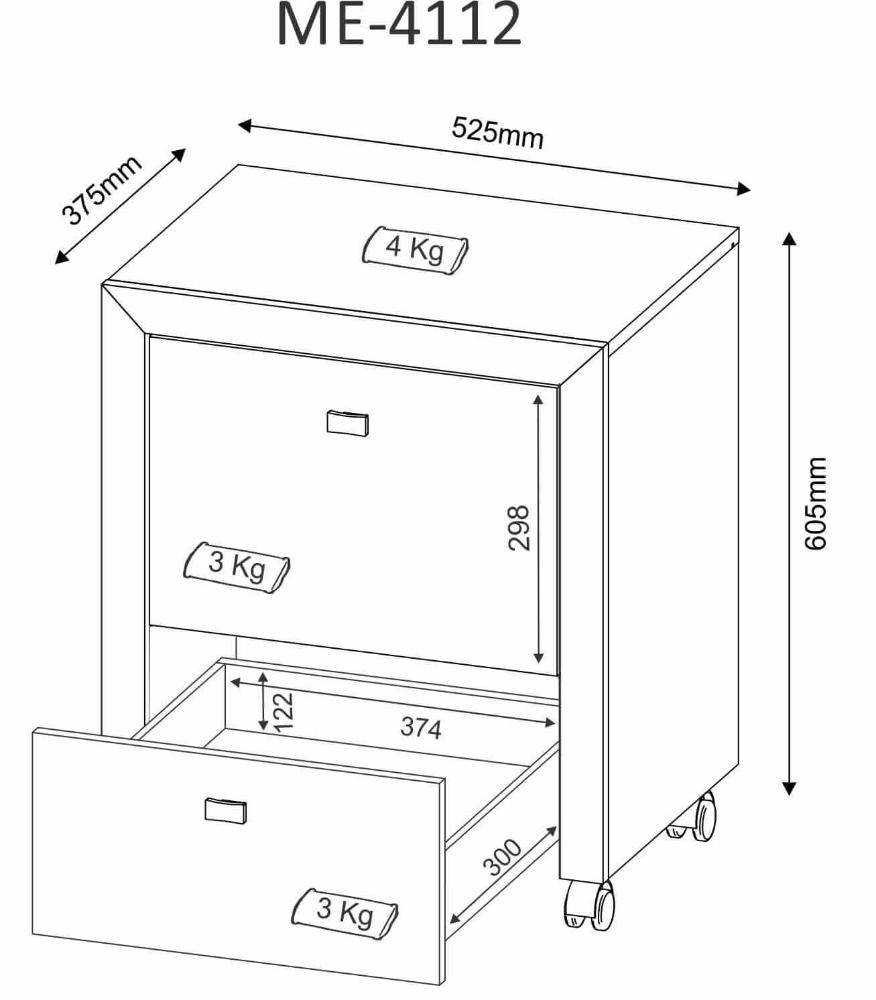 ME-4112

525mm

375mm

4 Kg

605mm

298

3 Kg

122

374

300

3 Kg