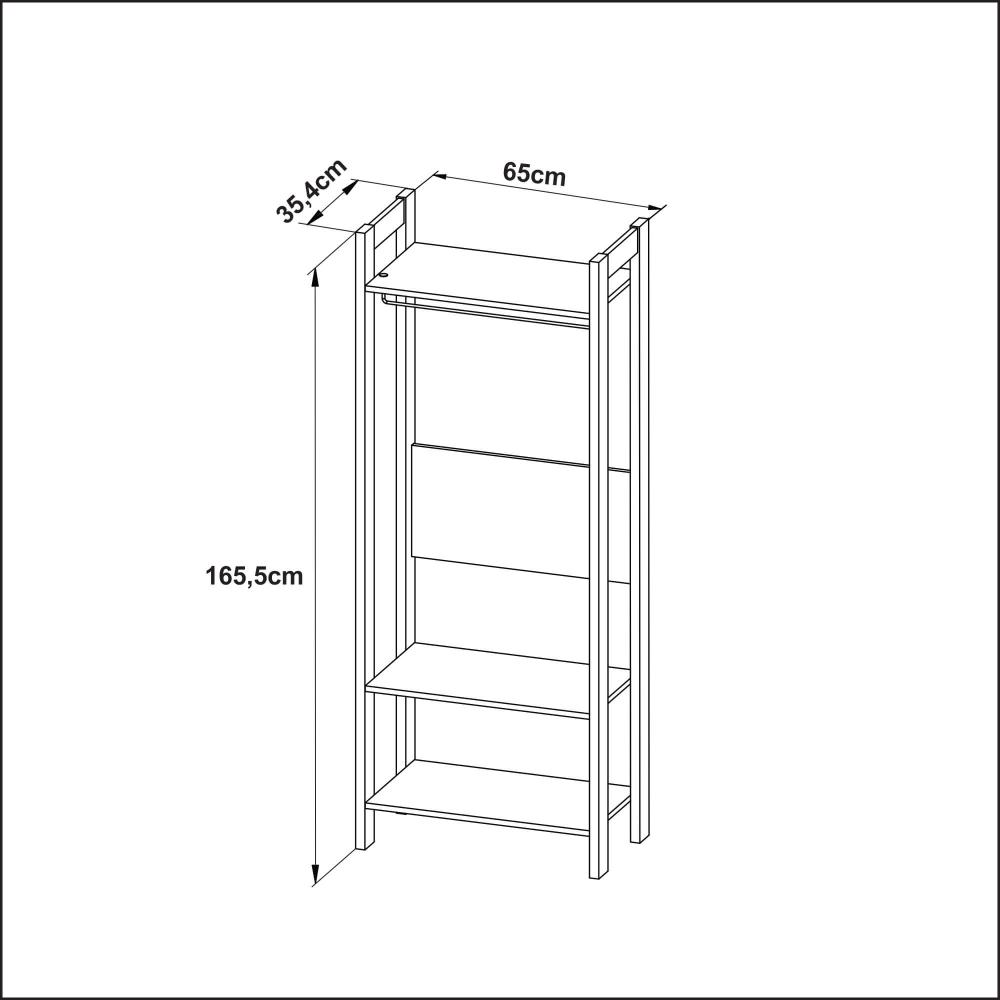 35,4cm
65cm
165,5cm