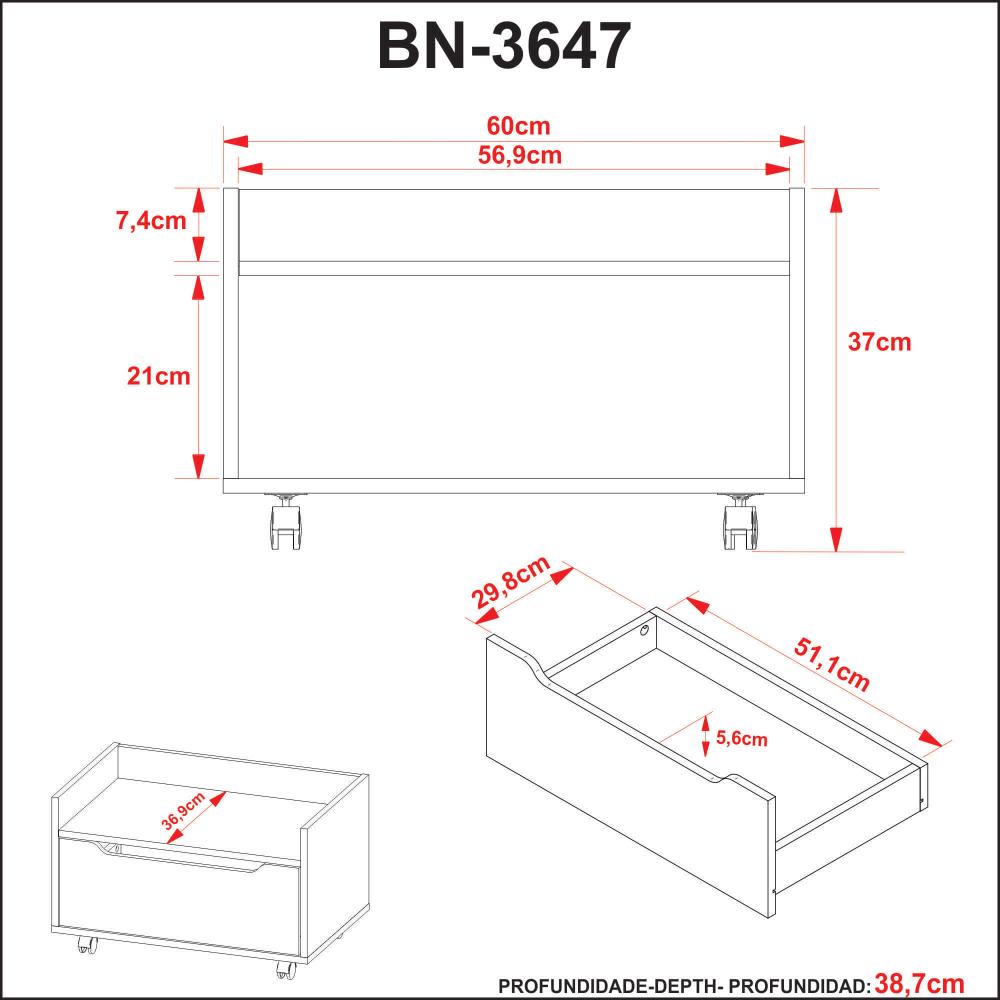 BN-3647

60cm
56,9cm
7,4cm
21cm
37cm

29,8cm
51,1cm
5,6cm

36,9cm

PROFUNDIDADE-DEPTH- PROFUNDIDAD: 38,7cm