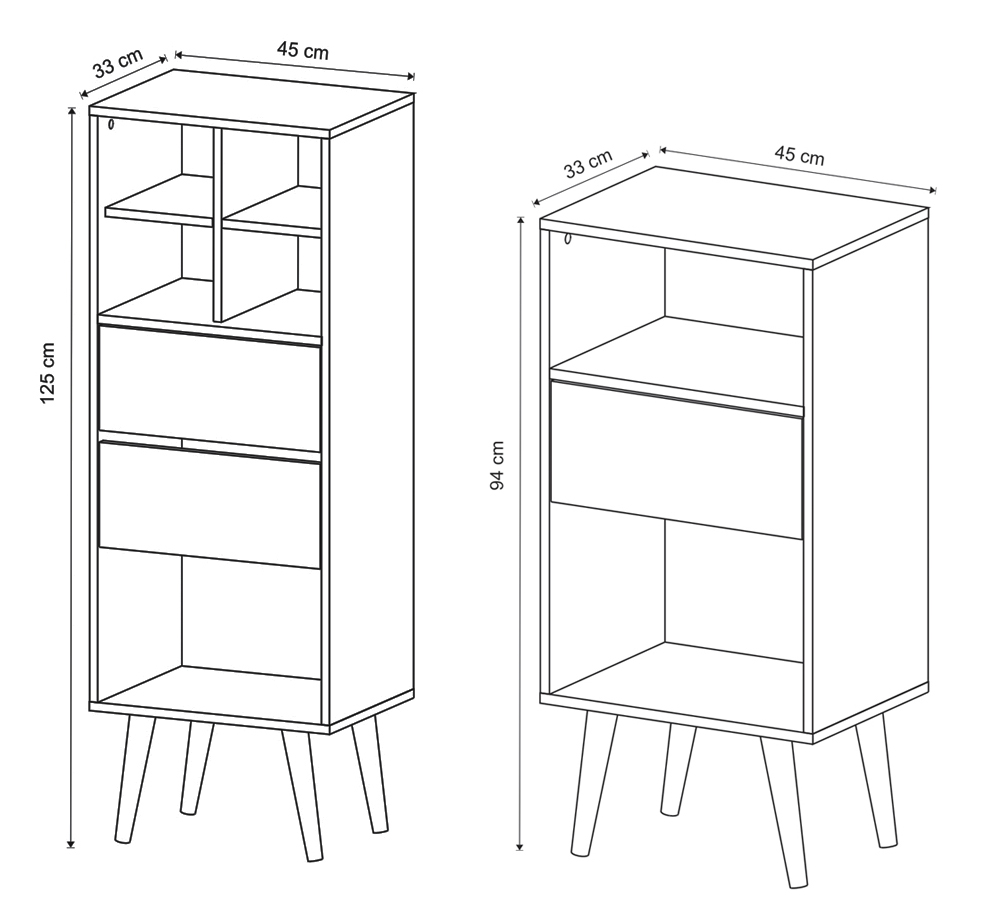 33 cm
45 cm
125 cm

33 cm
45 cm
94 cm