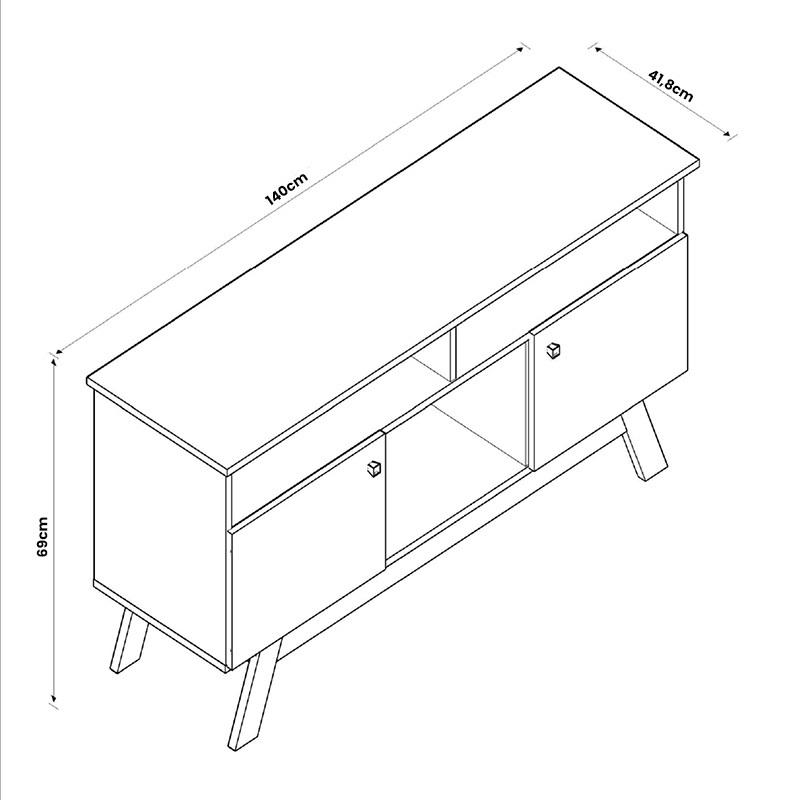 140cm

41,8cm

69cm