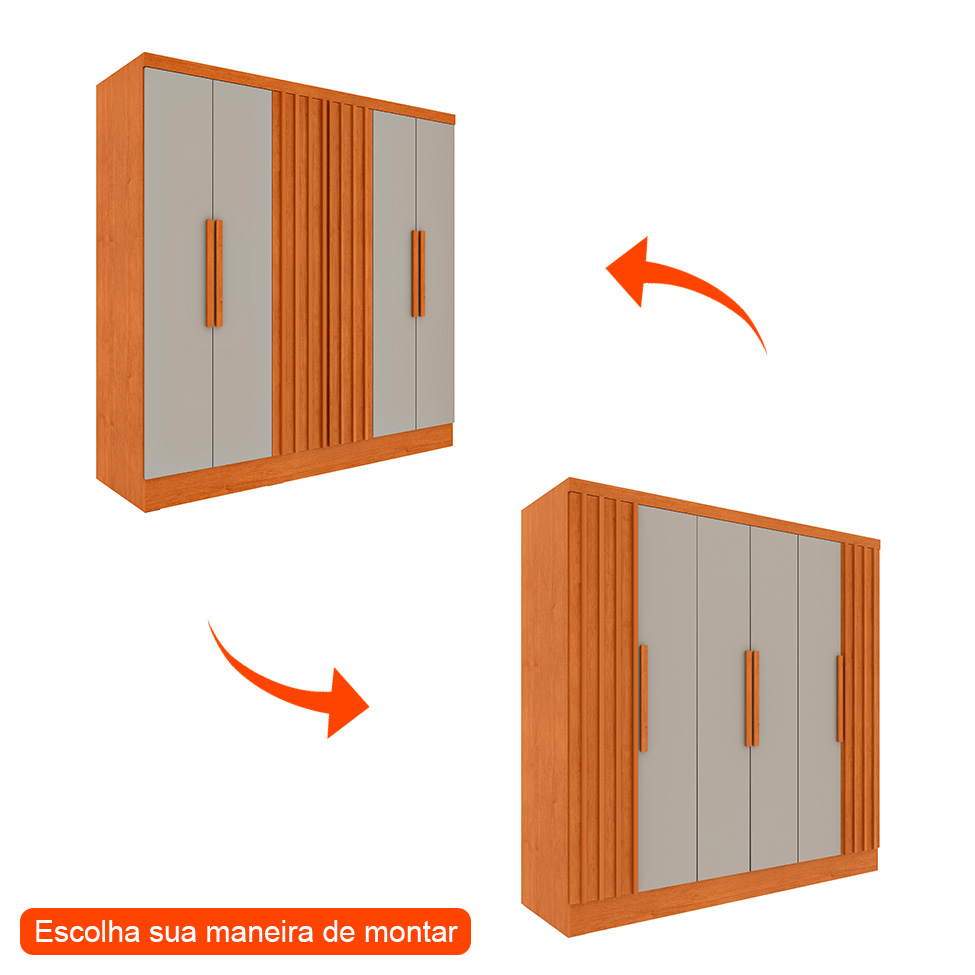 Escolha sua maneira de montar