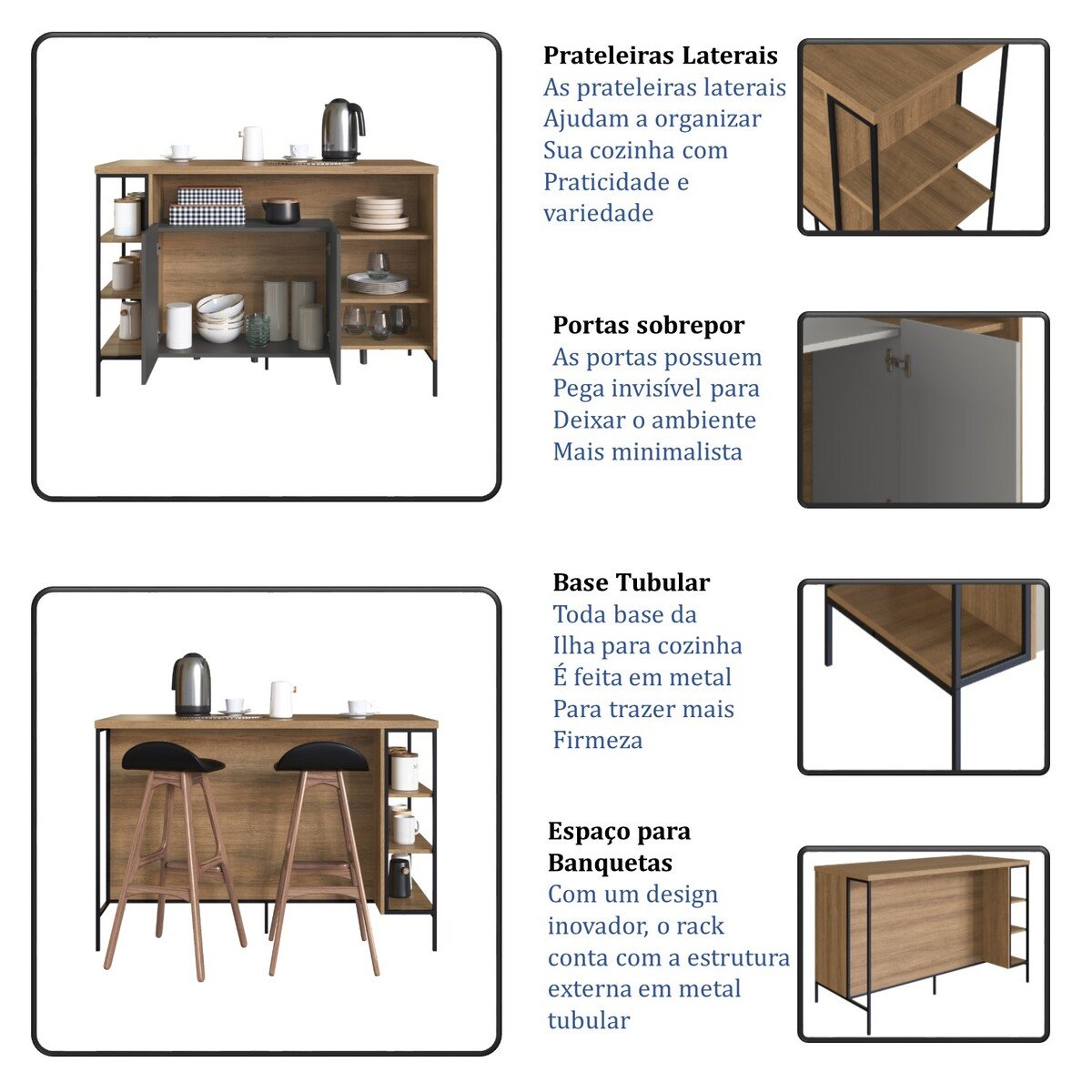 Prateleiras Laterais
As prateleiras laterais
Ajudam a organizar
Sua cozinha com
Praticidade e
variedade

Portas sobrepor
As portas possuem
Pega invisível para
Deixar o ambiente
Mais minimalista

Base Tubular
Toda base da
Ilha para cozinha
É feita em metal
Para trazer mais
Firmeza

Espaço para
Banquetas
Com um design
inovador, o rack
conta com a estrutura
externa em metal
tubular