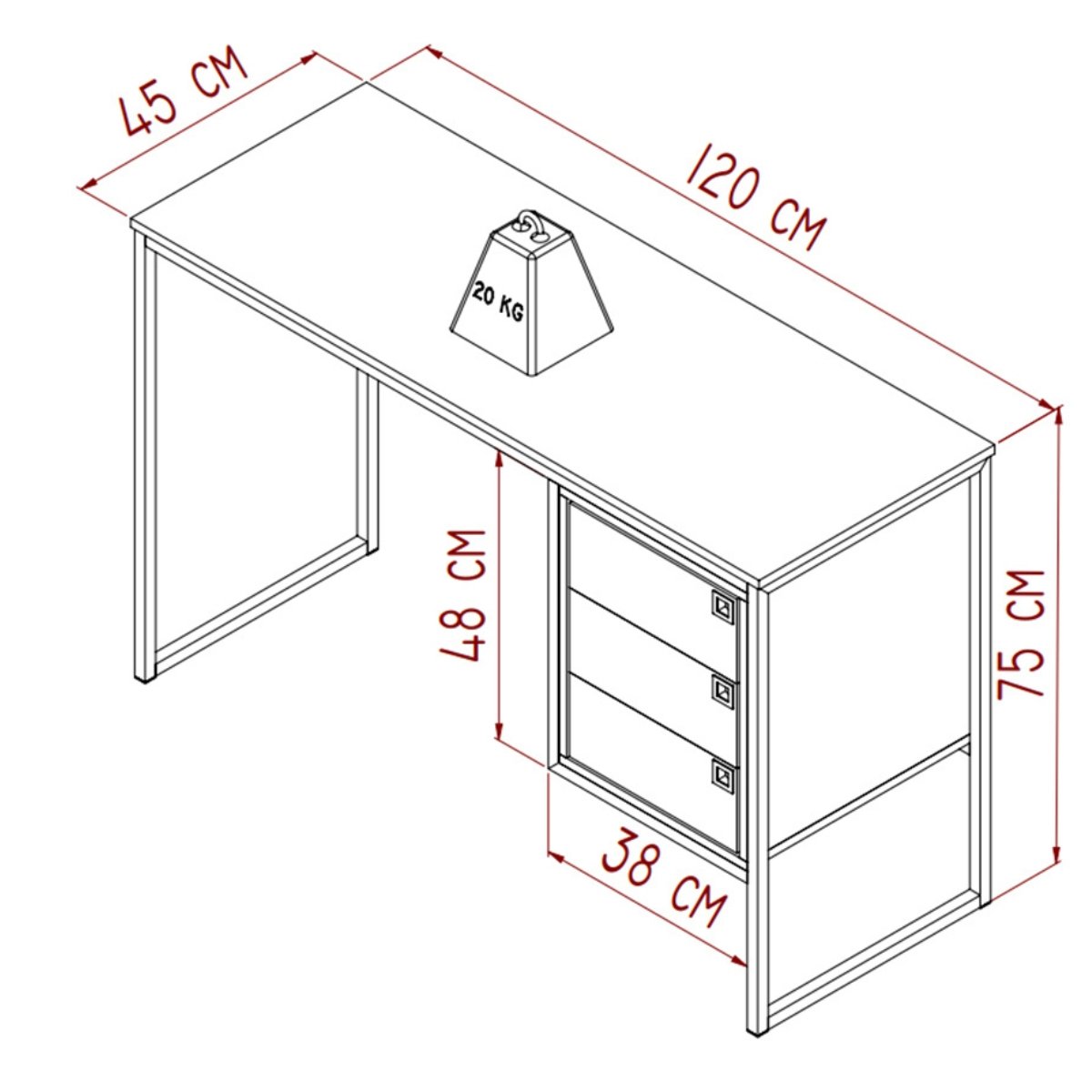 45 CM

120 CM

20 KG

48 CM

75 CM

38 CM