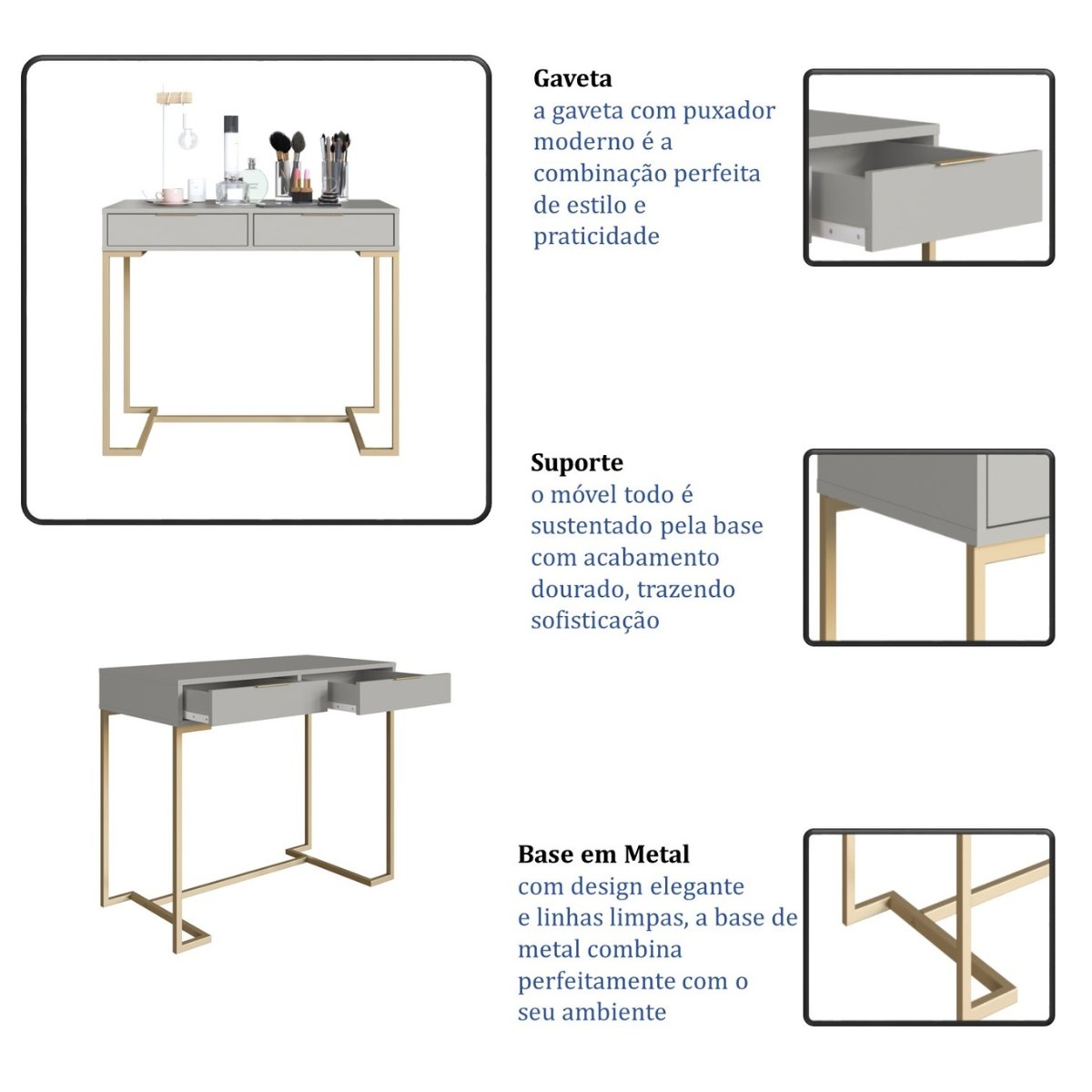 Gaveta
a gaveta com puxador moderno é a combinação perfeita de estilo e praticidade

Suporte
o móvel todo é sustentado pela base com acabamento dourado, trazendo sofisticação

Base em Metal
com design elegante e linhas limpas, a base de metal combina perfeitamente com o seu ambiente