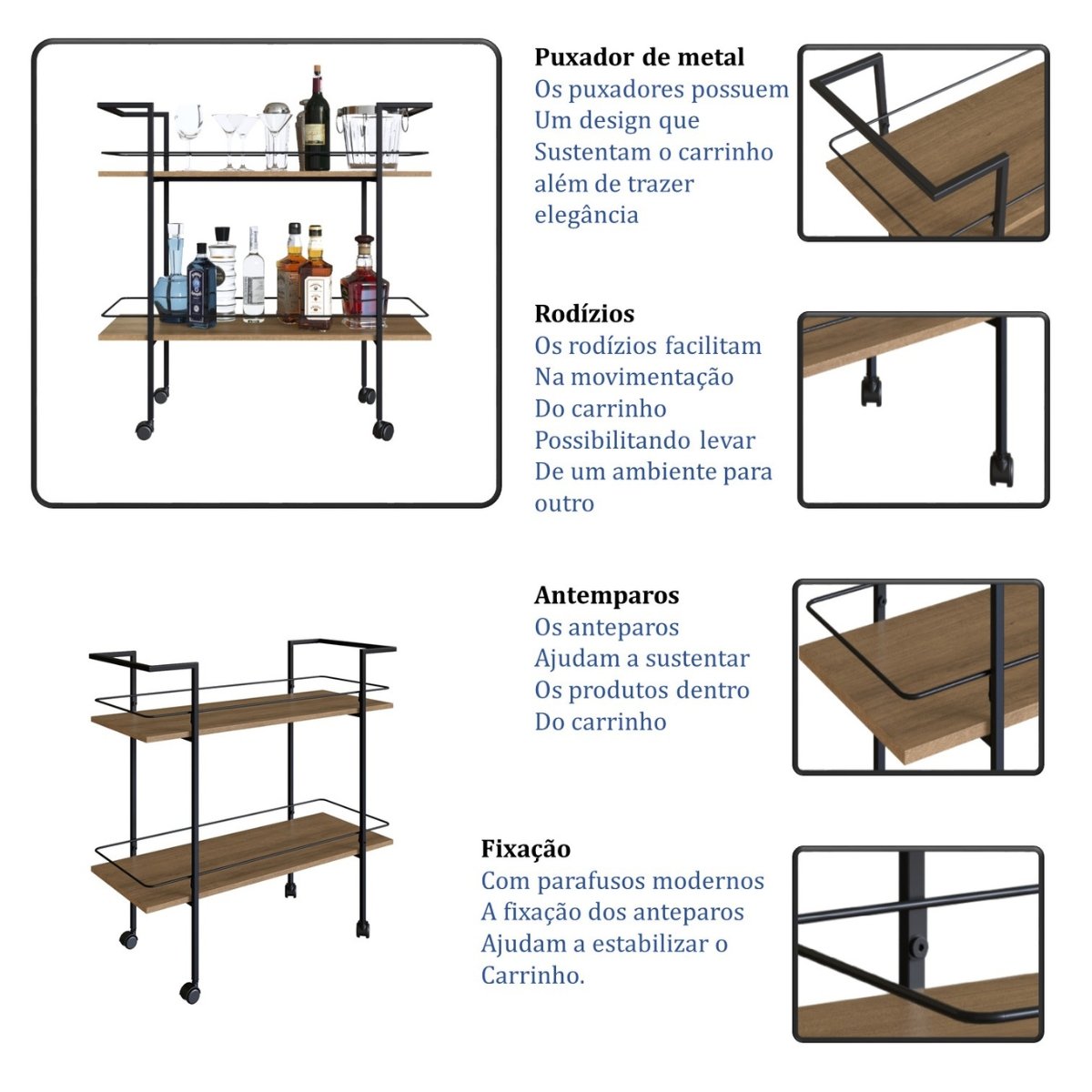 Puxador de metal
Os puxadores possuem Um design que Sustentam o carrinho além de trazer elegância

Rodízios
Os rodízios facilitam Na movimentação Do carrinho Possibilitando levar De um ambiente para outro

Antemparos
Os anteparos Ajudam a sustentar Os produtos dentro Do carrinho

Fixação
Com parafusos modernos A fixação dos anteparos Ajudam a estabilizar o Carrinho.