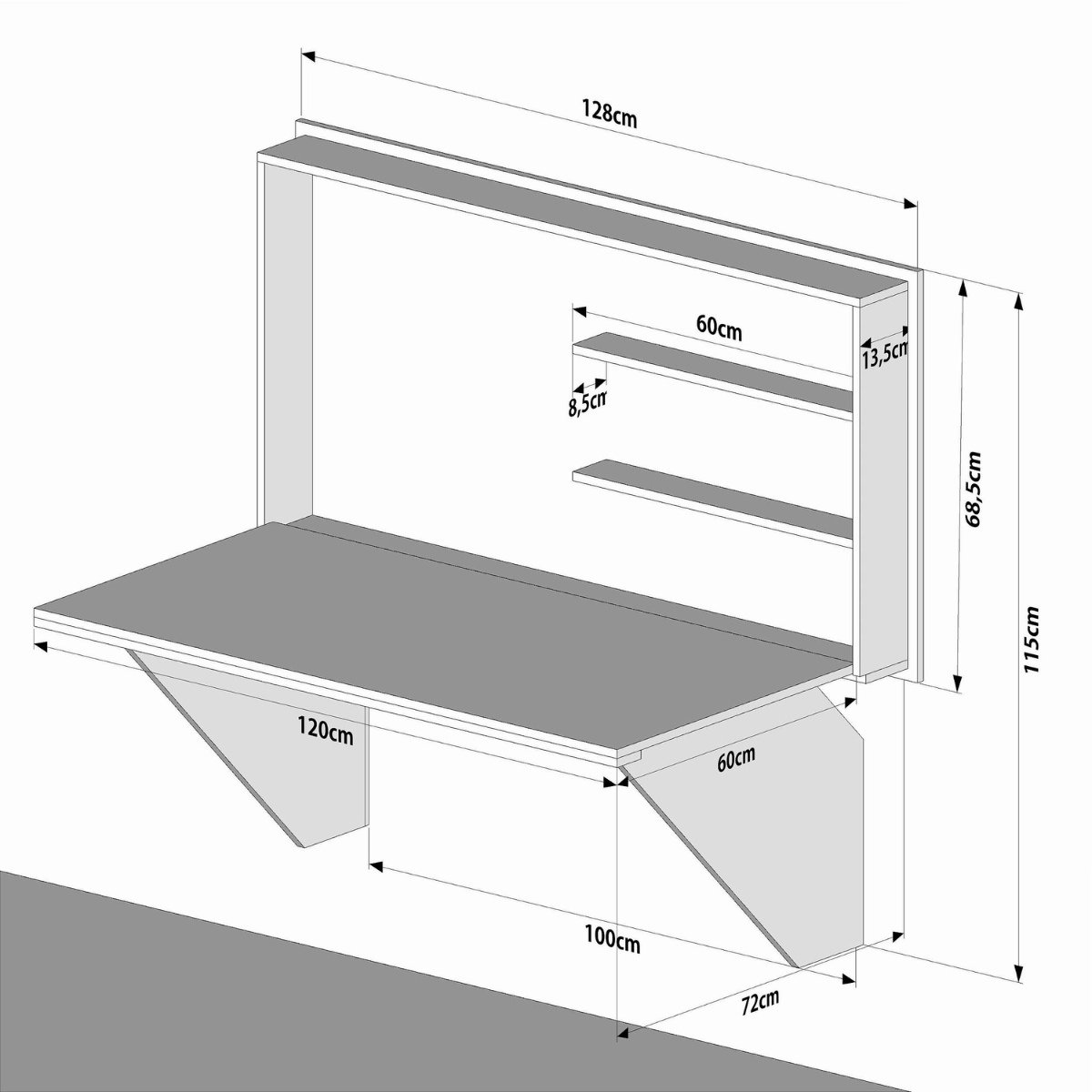 128cm

60cm

13,5cm

8,5cm

68,5cm

115cm

120cm

60cm

100cm

72cm