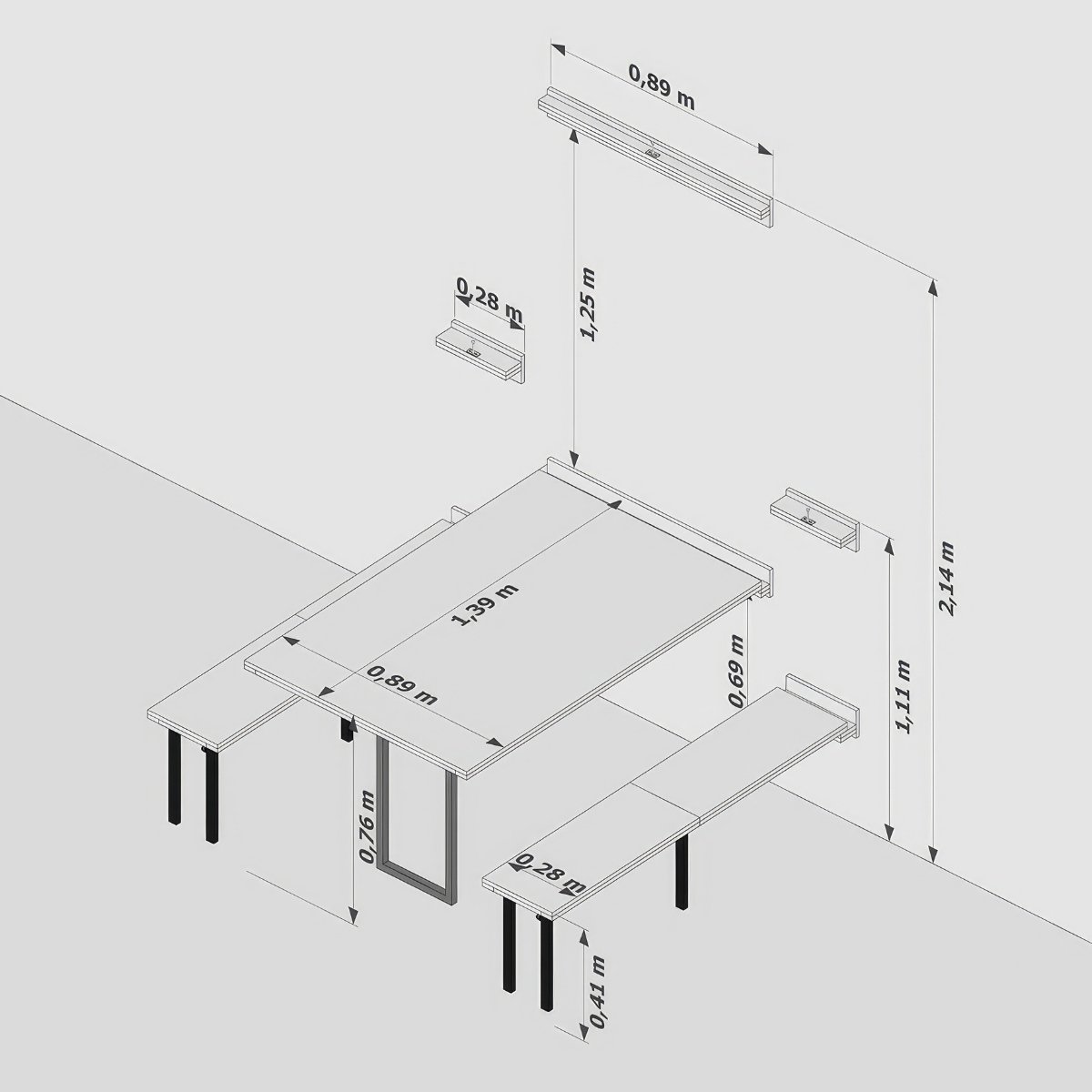 0,89 m

0,28 m

1,25 m

2,14 m

1,39 m

0,89 m

0,69 m

1,11 m

0,76 m

0,28 m

0,41 m