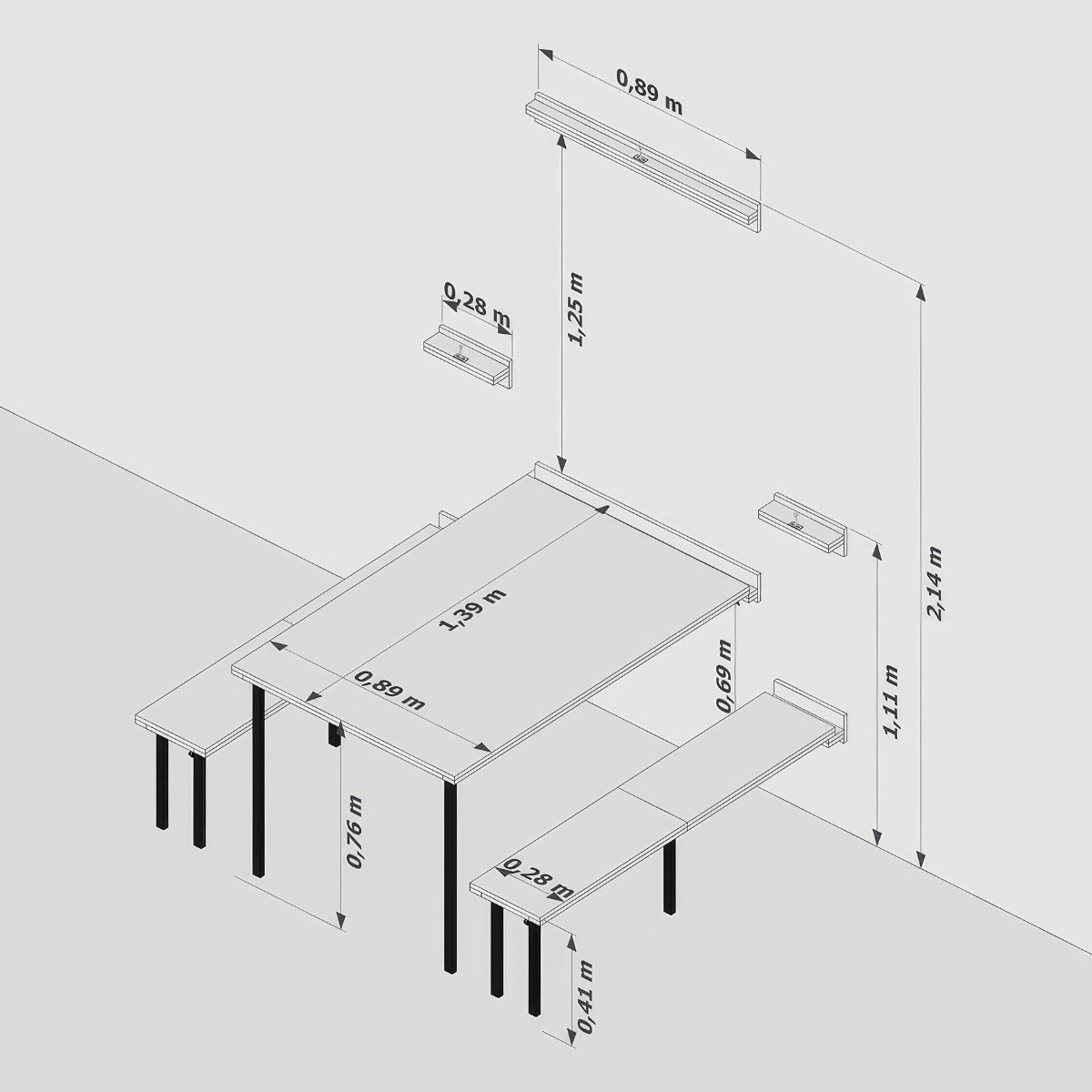 0,89 m
0,28 m
1,25 m
2,14 m
1,39 m
0,89 m
0,69 m
1,11 m
0,76 m
0,28 m
0,41 m