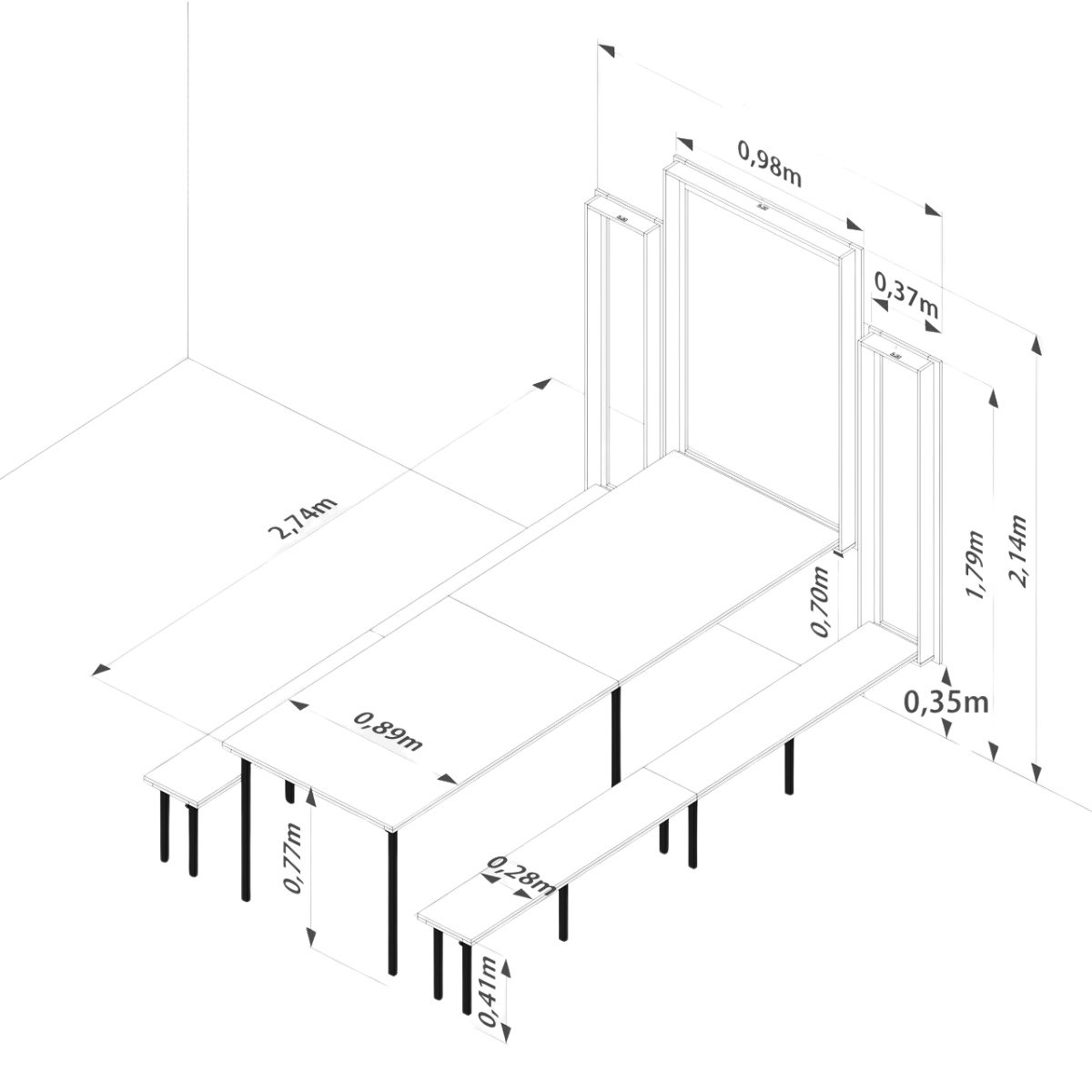 0,98m
0,37m
2,74m
1,79m
2,14m
0,70m
0,35m
0,89m
0,77m
0,28m
0,41m