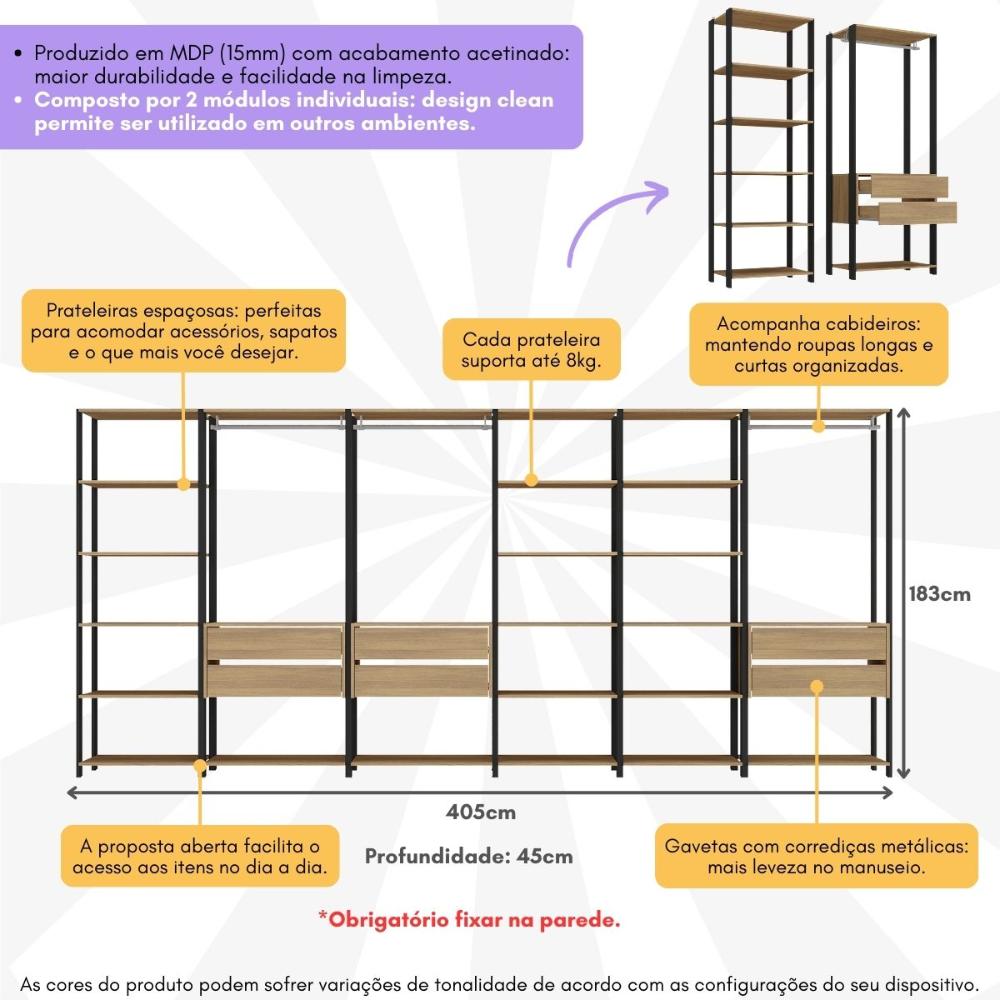 • Produzido em MDP (15mm) com acabamento acetinado: maior durabilidade e facilidade na limpeza.
• Composto por 2 módulos individuais: design clean permite ser utilizado em outros ambientes.

Prateleiras espaçosas: perfeitas para acomodar acessórios, sapatos e o que mais você desejar.

Cada prateleira suporta até 8kg.

Acompanha cabideiros: mantendo roupas longas e curtas organizadas.

183cm

405cm

A proposta aberta facilita o acesso aos itens no dia a dia.

Profundidade: 45cm

Gavetas com corrediças metálicas: mais leveza no manuseio.

*Obrigatório fixar na parede.

As cores do produto podem sofrer variações de tonalidade de acordo com as configurações do seu dispositivo.