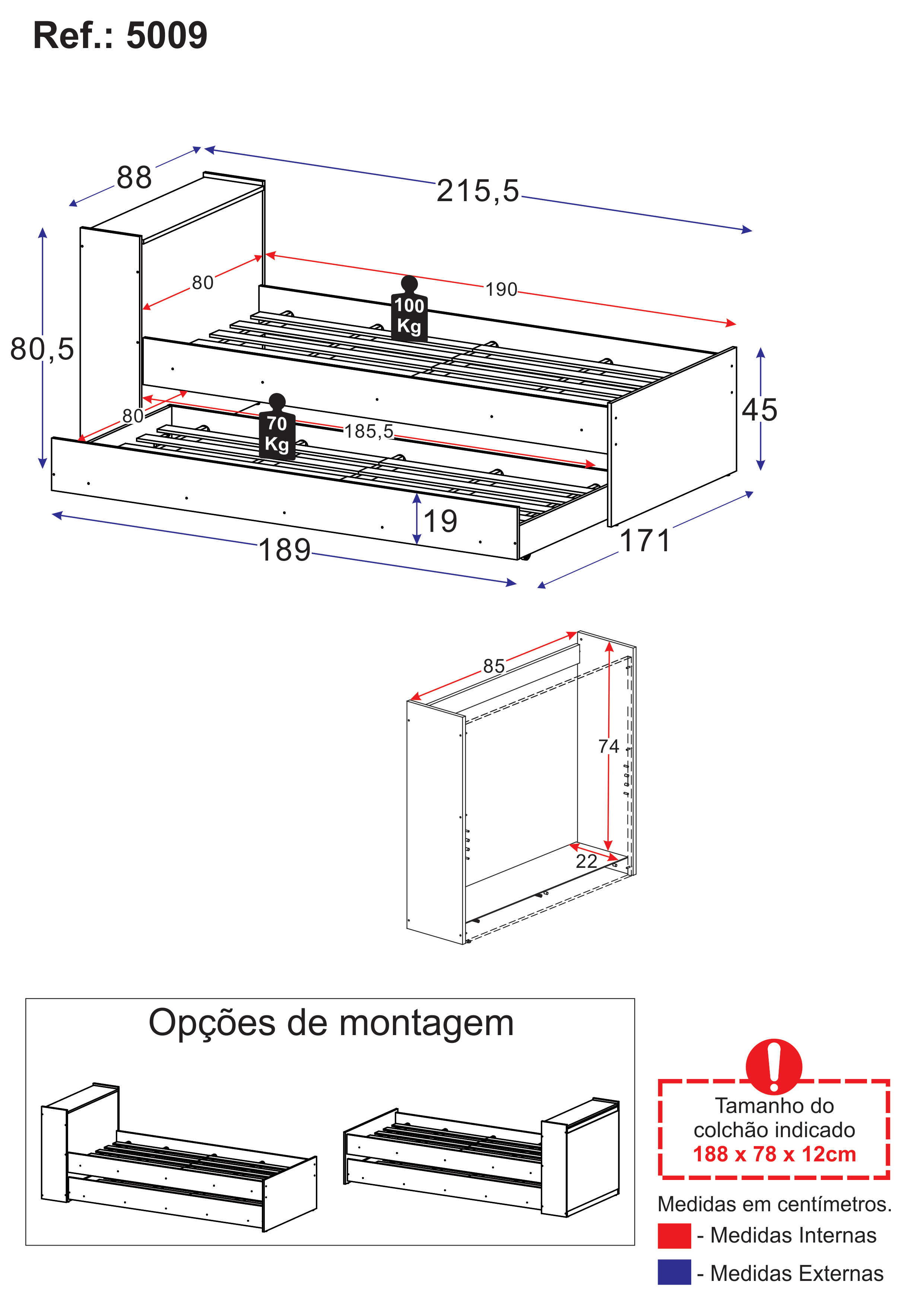 Ref.: 5009

88

215,5

80

190

100 Kg

80,5

45

80

70 Kg

185,5

19

189

171

85

74

22

Opções de montagem

Tamanho do colchão indicado
188 x 78 x 12cm

Medidas em centímetros.

- Medidas Internas

- Medidas Externas