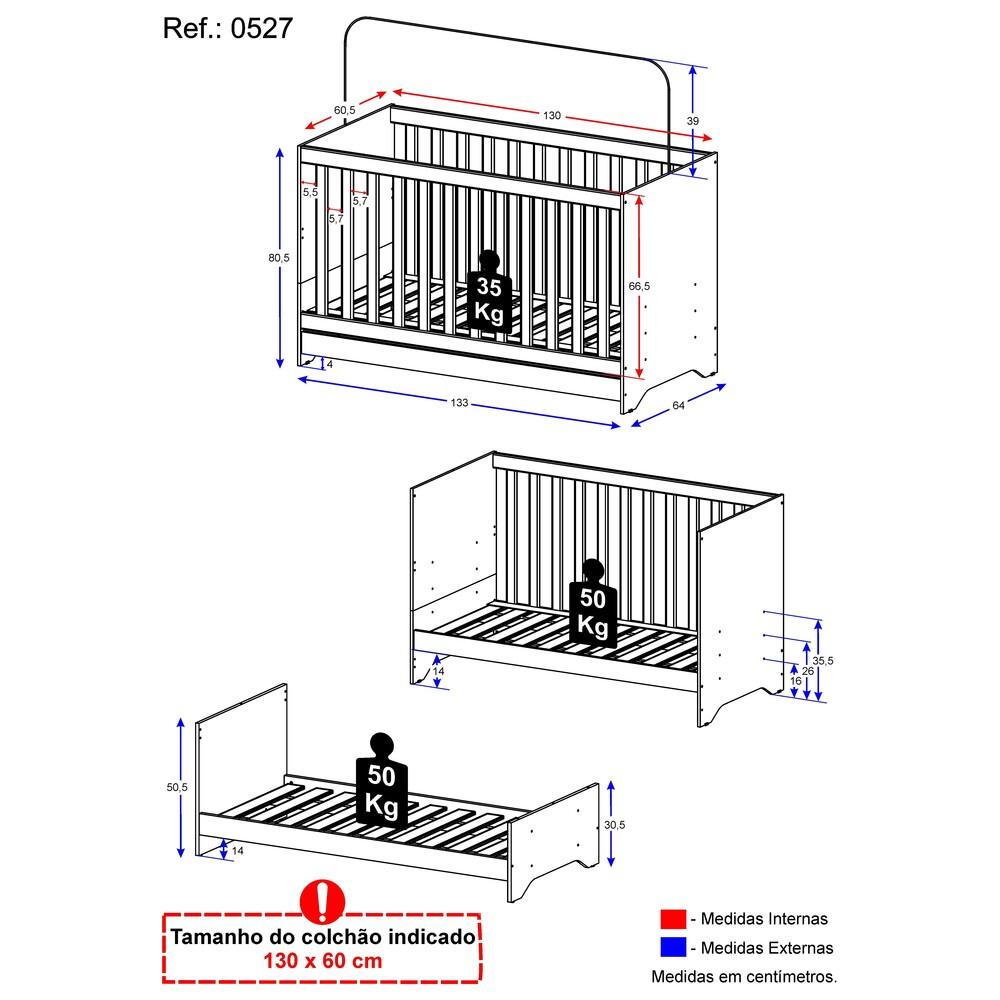 Ref.: 0527

60,5
130
39
5,5
5,7
5,7
80,5
35 Kg
66,5
4
133
64

50 Kg
14
35,5
26
16

50,5
50 Kg
30,5
14

!
Tamanho do colchão indicado
130 x 60 cm

- Medidas Internas
- Medidas Externas
Medidas em centímetros.