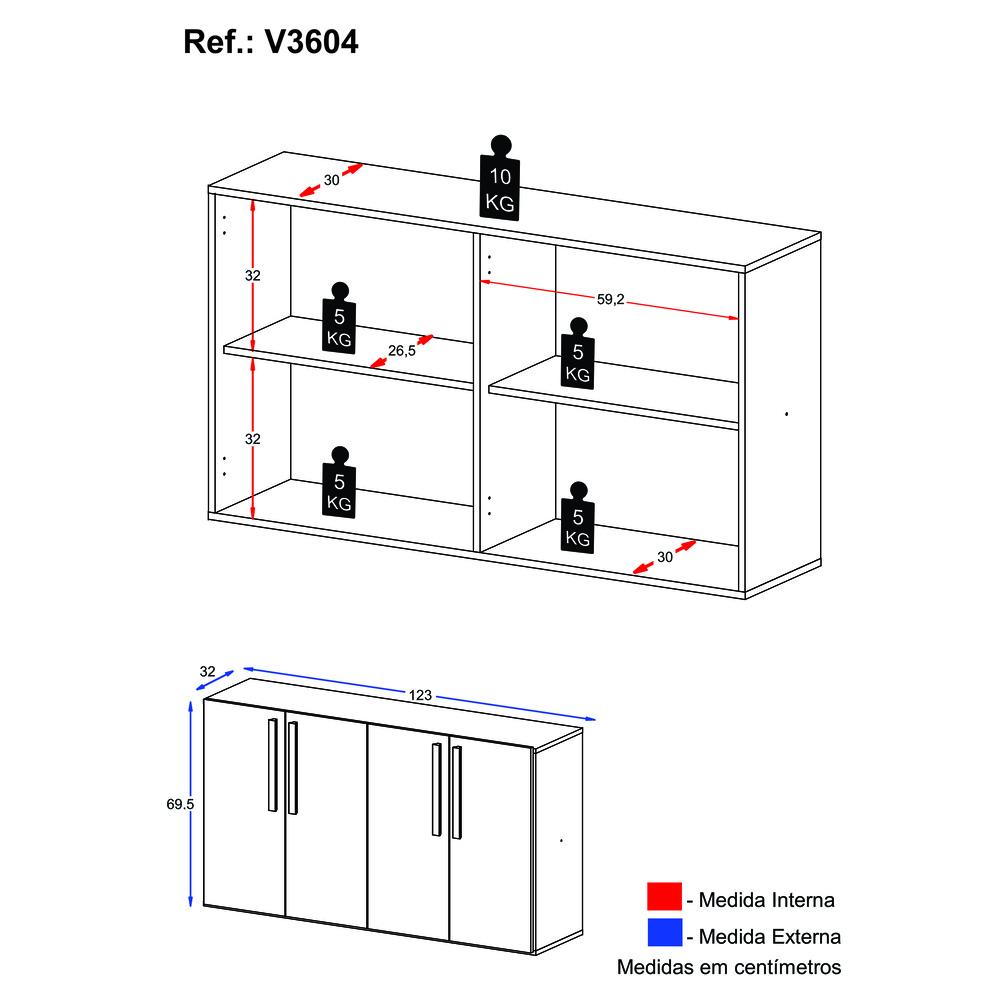 Ref.: V3604

30

10 KG

32

59,2

5 KG

26,5

5 KG

32

5 KG

5 KG

30

32

123

69.5

- Medida Interna

- Medida Externa

Medidas em centímetros