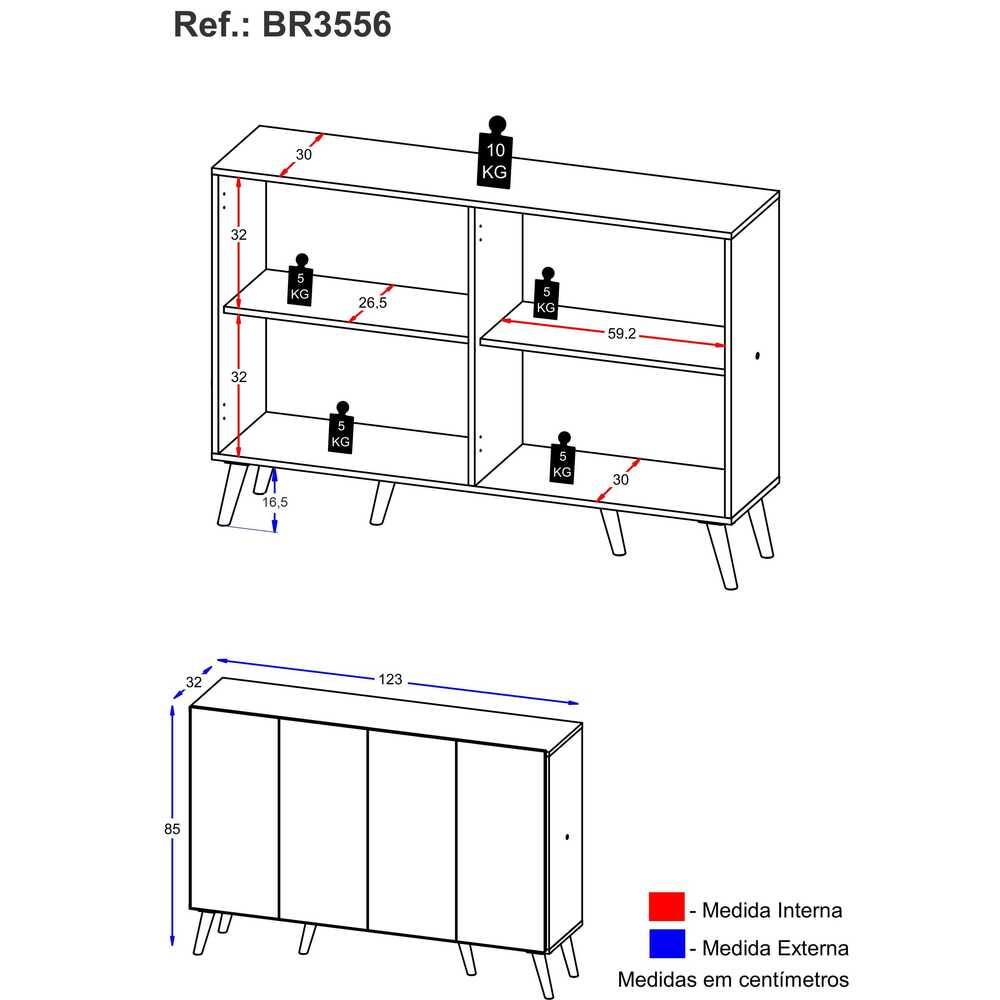 Ref.: BR3556

30
10 KG
32
5 KG
26.5
5 KG
59.2
32
5 KG
5 KG
30
16,5

32
123
85

- Medida Interna
- Medida Externa
Medidas em centímetros