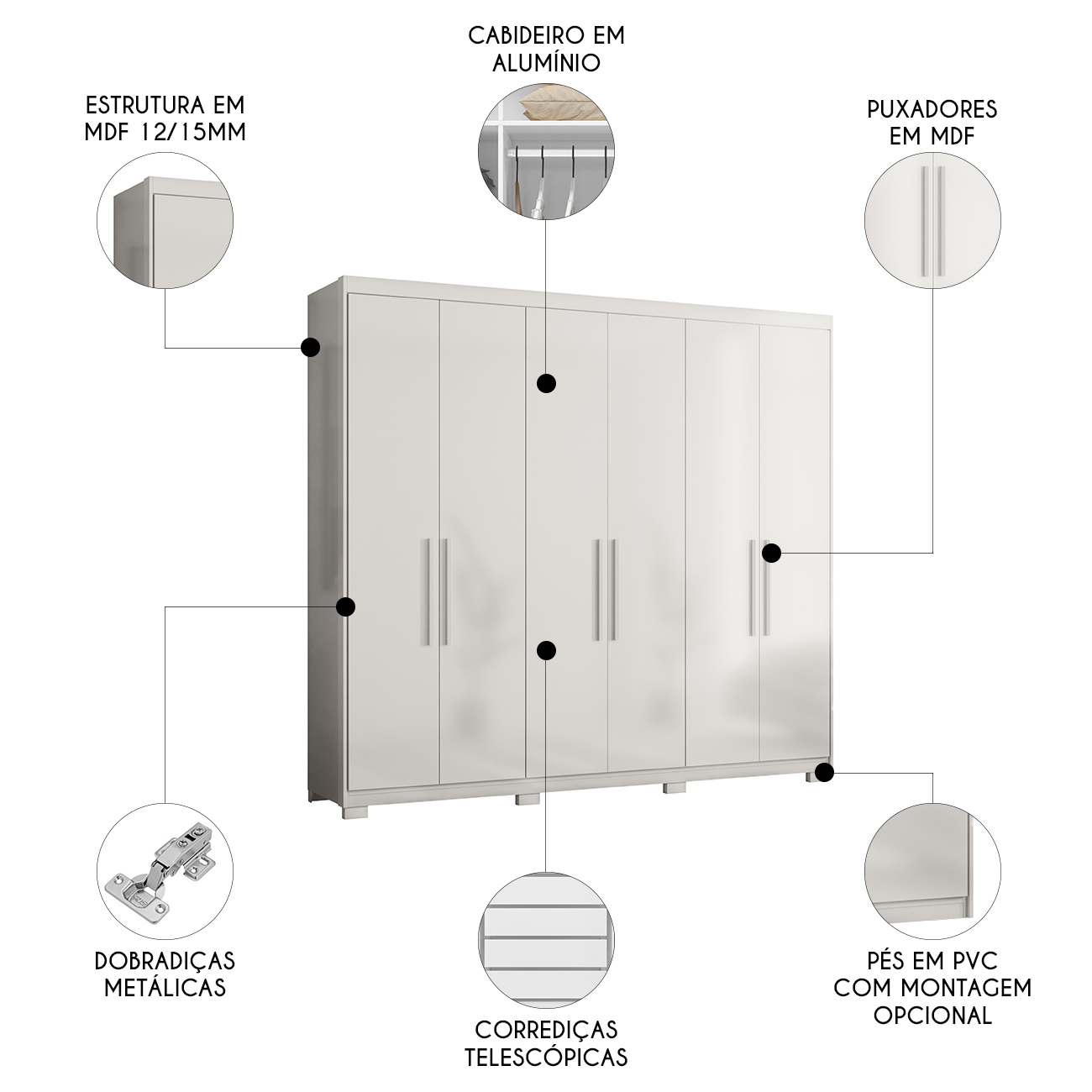 CABIDEIRO EM ALUMÍNIO

ESTRUTURA EM MDF 12/15MM

PUXADORES EM MDF

DOBRADIÇAS METÁLICAS

CORREDIÇAS TELESCÓPICAS

PÉS EM PVC COM MONTAGEM OPCIONAL