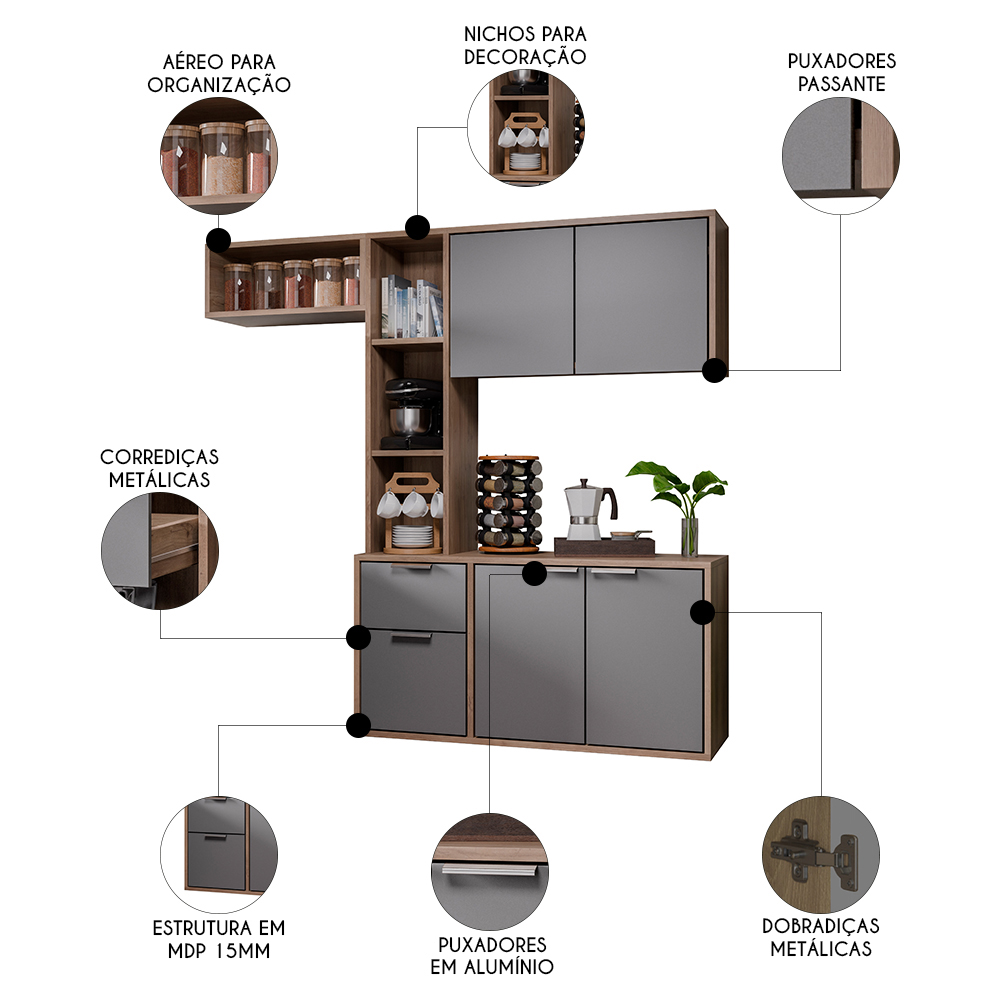 AÉREO PARA ORGANIZAÇÃO

NICHOS PARA DECORAÇÃO

PUXADORES PASSANTE

CORREDIÇAS METÁLICAS

ESTRUTURA EM MDP 15MM

PUXADORES EM ALUMÍNIO

DOBRADIÇAS METÁLICAS