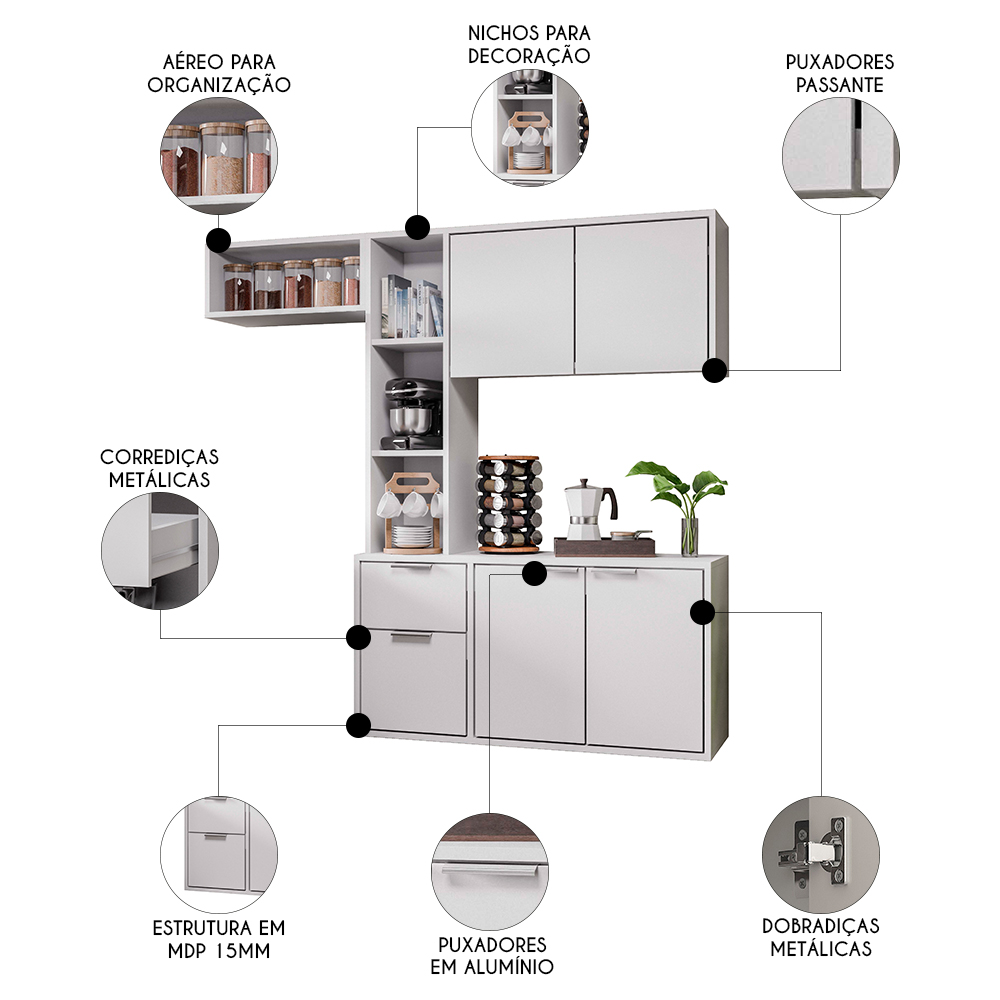 AÉREO PARA ORGANIZAÇÃO

NICHOS PARA DECORAÇÃO

PUXADORES PASSANTE

CORREDIÇAS METÁLICAS

ESTRUTURA EM MDP 15MM

PUXADORES EM ALUMÍNIO

DOBRADIÇAS METÁLICAS