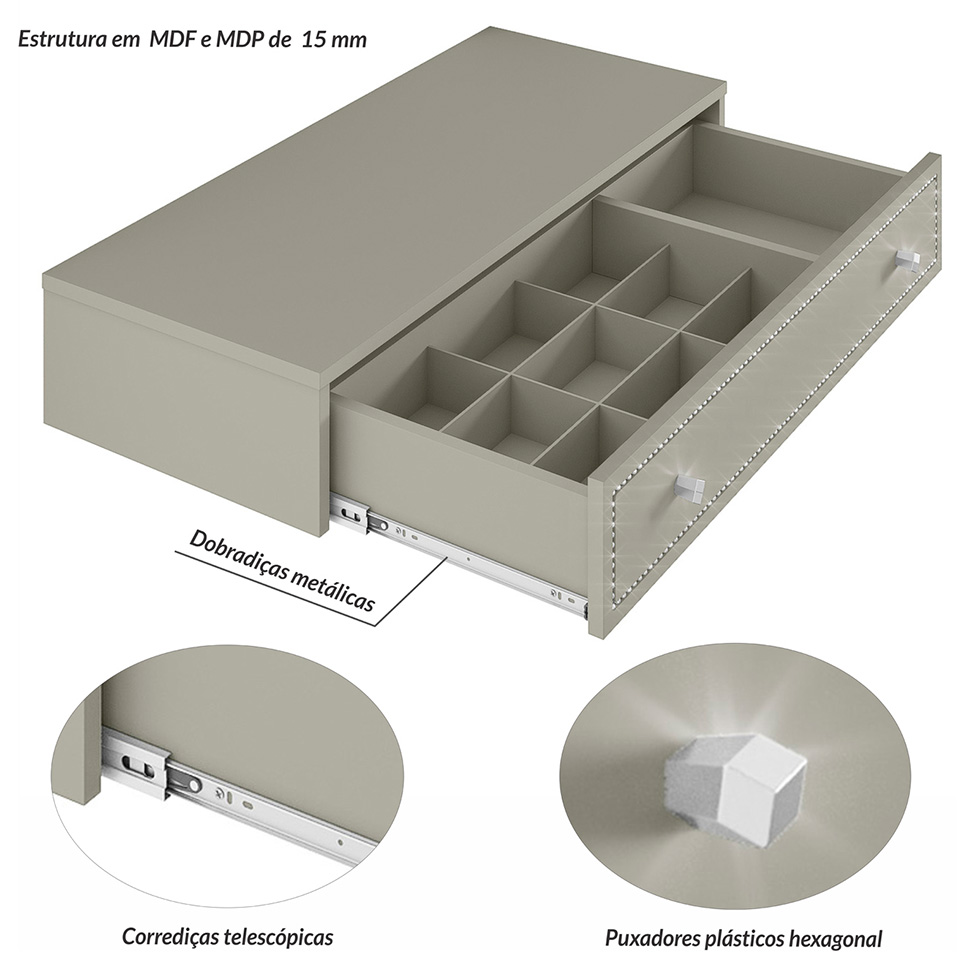 Estrutura em MDF e MDP de 15 mm

Dobradiças metálicas

Corrediças telescópicas

Puxadores plásticos hexagonal