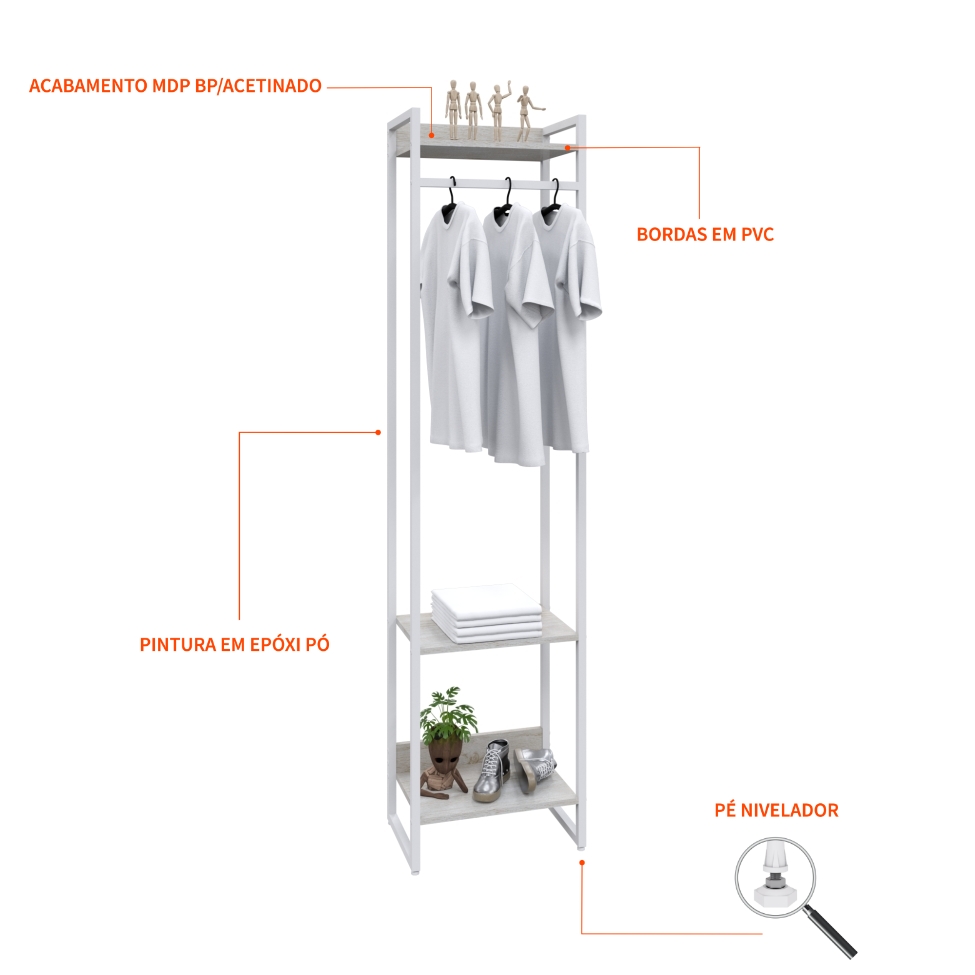 ACABAMENTO MDP BP/ACETINADO

BORDAS EM PVC

PINTURA EM EPÓXI PÓ

PÉ NIVELADOR