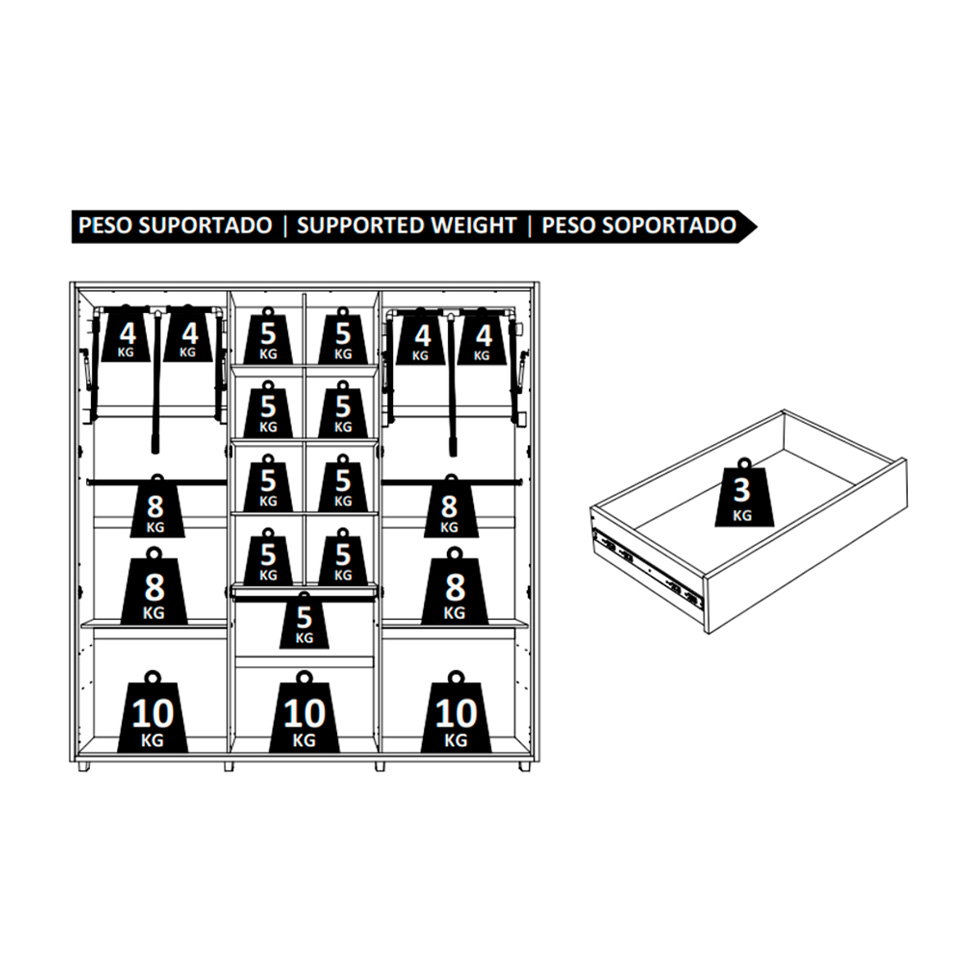 PESO SUPORTADO | SUPPORTED WEIGHT | PESO SOPORTADO

4 KG
4 KG
5 KG
5 KG
4 KG
4 KG
5 KG
5 KG
5 KG
5 KG
8 KG
8 KG
5 KG
5 KG
8 KG
8 KG
5 KG
10 KG
10 KG
10 KG

3 KG