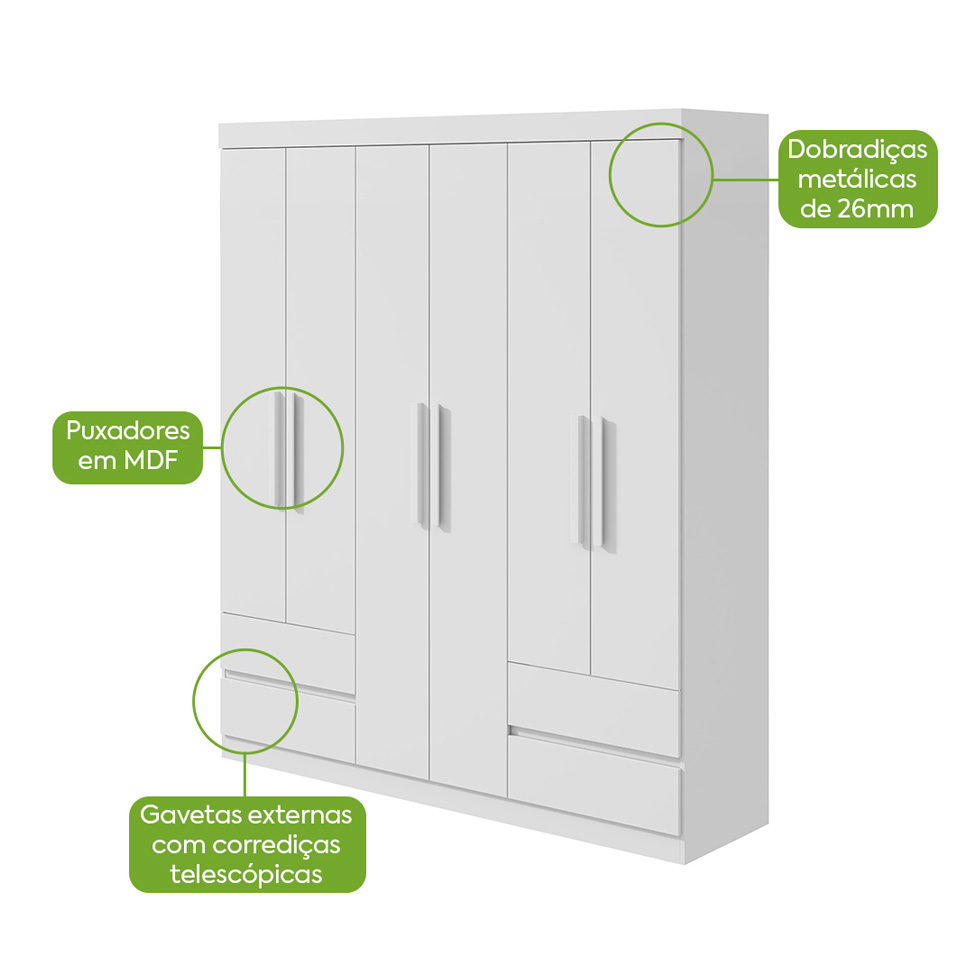 Dobradiças metálicas de 26mm

Puxadores em MDF

Gavetas externas com corrediças telescópicas