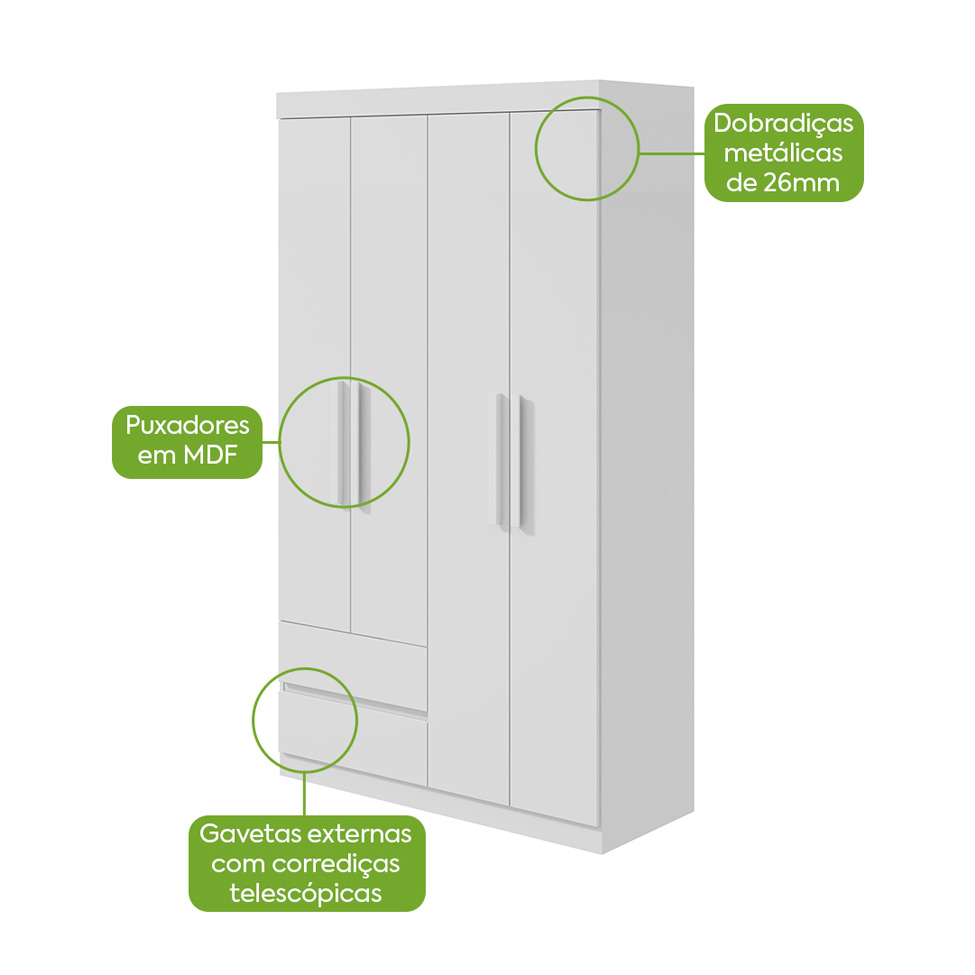 Dobradiças metálicas de 26mm

Puxadores em MDF

Gavetas externas com corrediças telescópicas