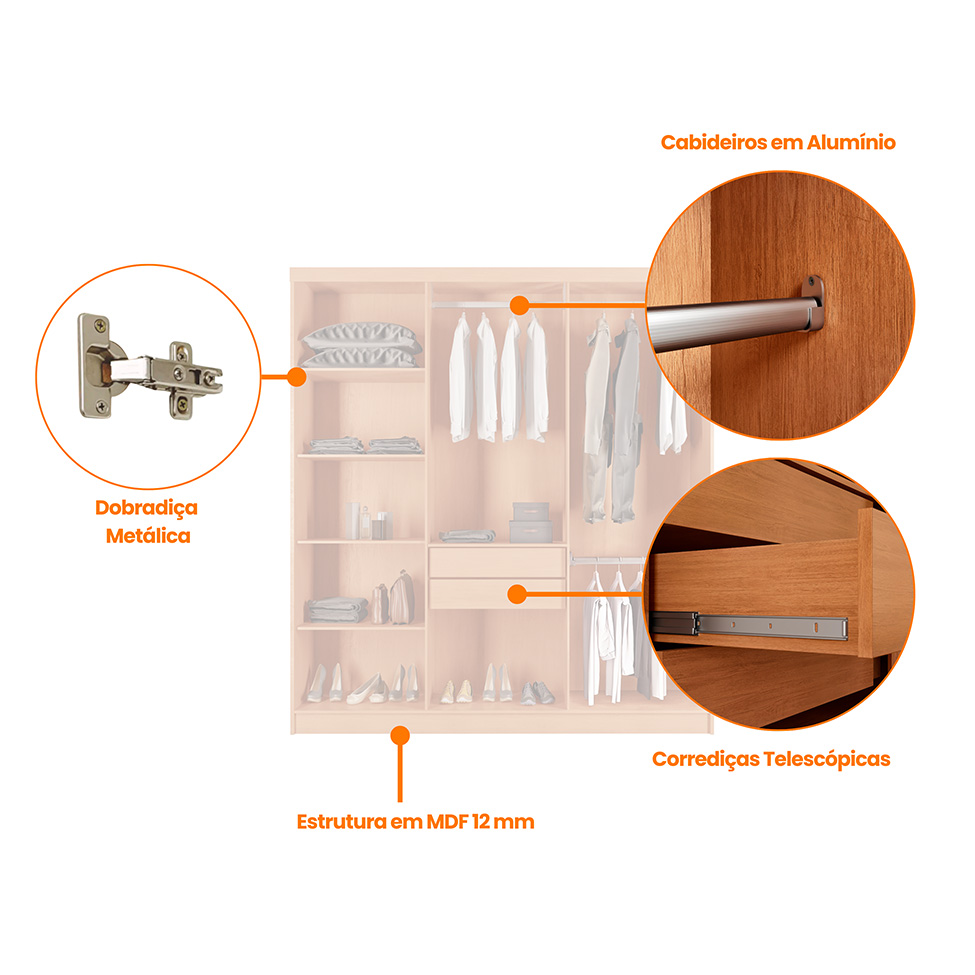 Cabideiros em Alumínio

Dobradiça
Metálica

Corrediças Telescópicas

Estrutura em MDF 12 mm