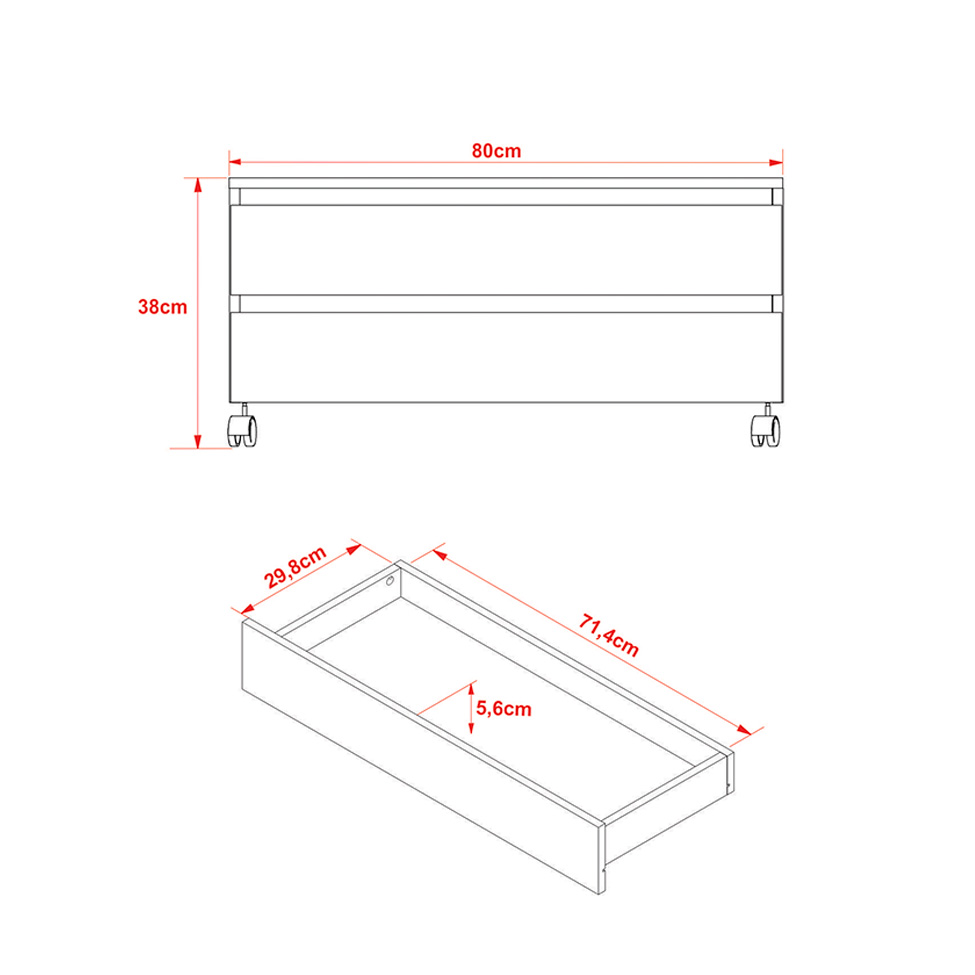 80cm

38cm

29,8cm

71,4cm

5,6cm