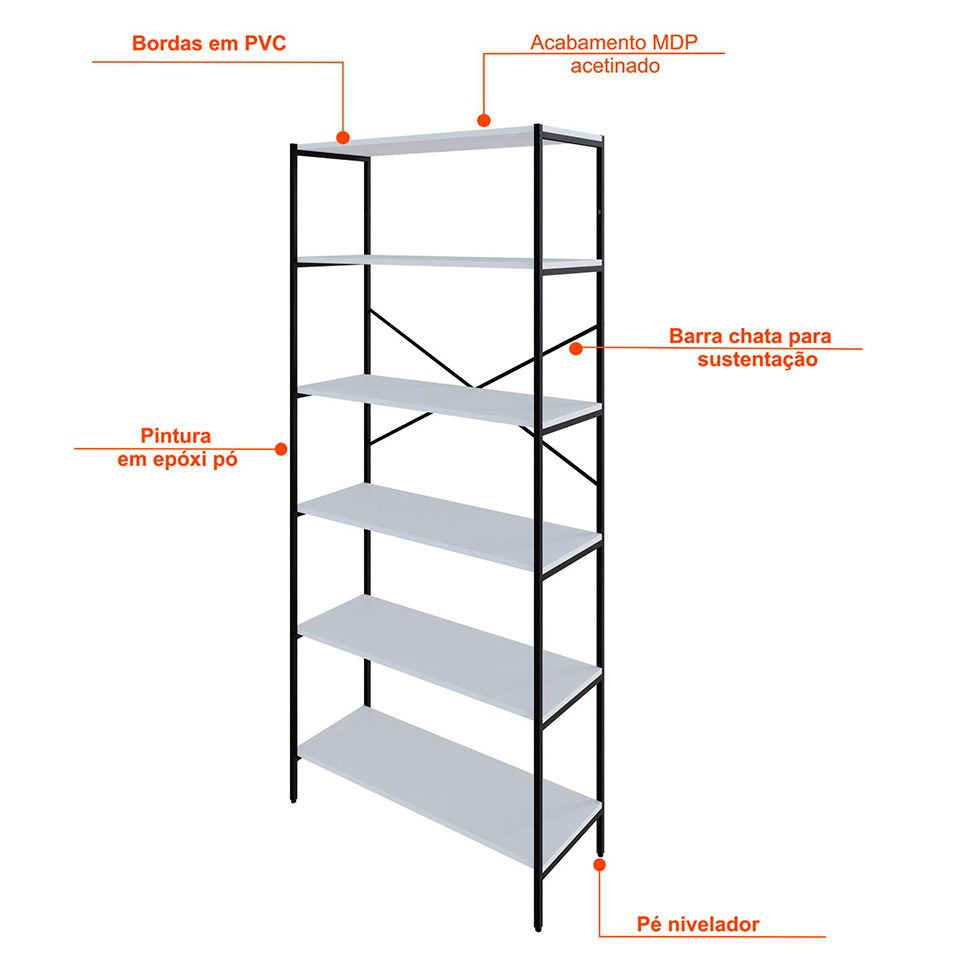 Bordas em PVC

Acabamento MDP acetinado

Barra chata para sustentação

Pintura em epóxi pó

Pé nivelador