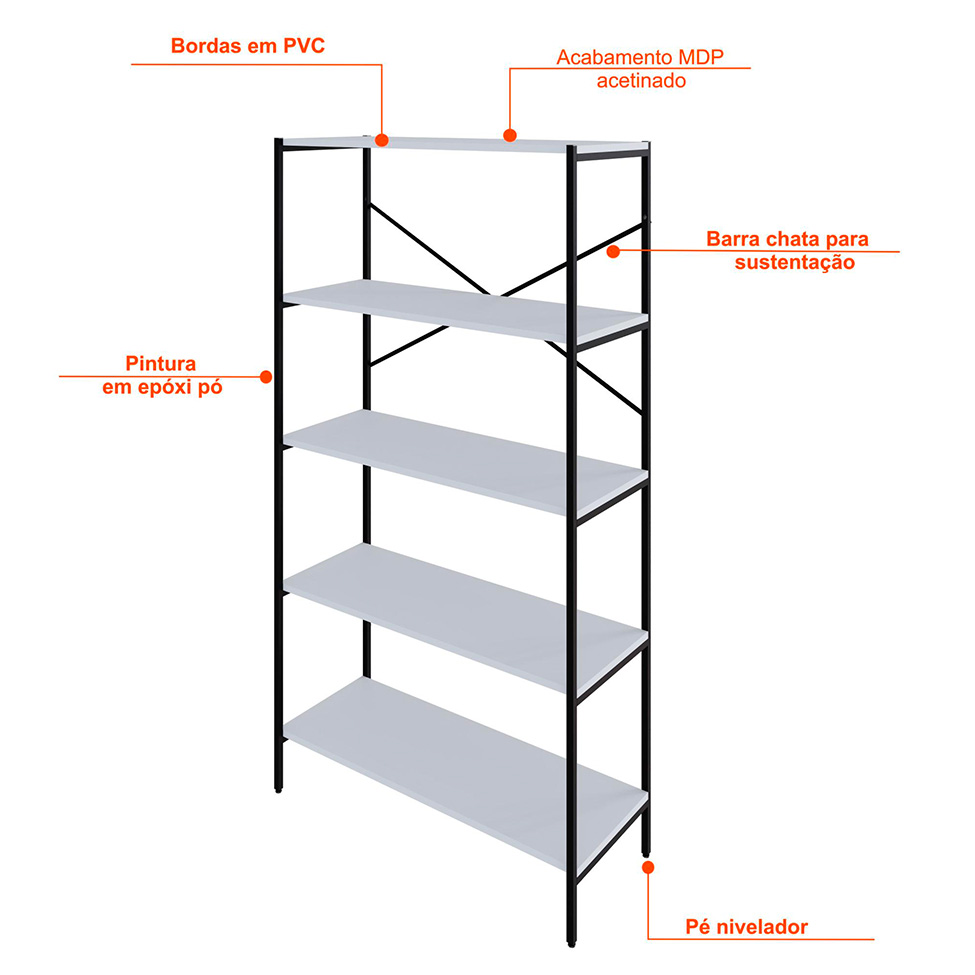 Bordas em PVC

Acabamento MDP acetinado

Barra chata para sustentação

Pintura em epóxi pó

Pé nivelador