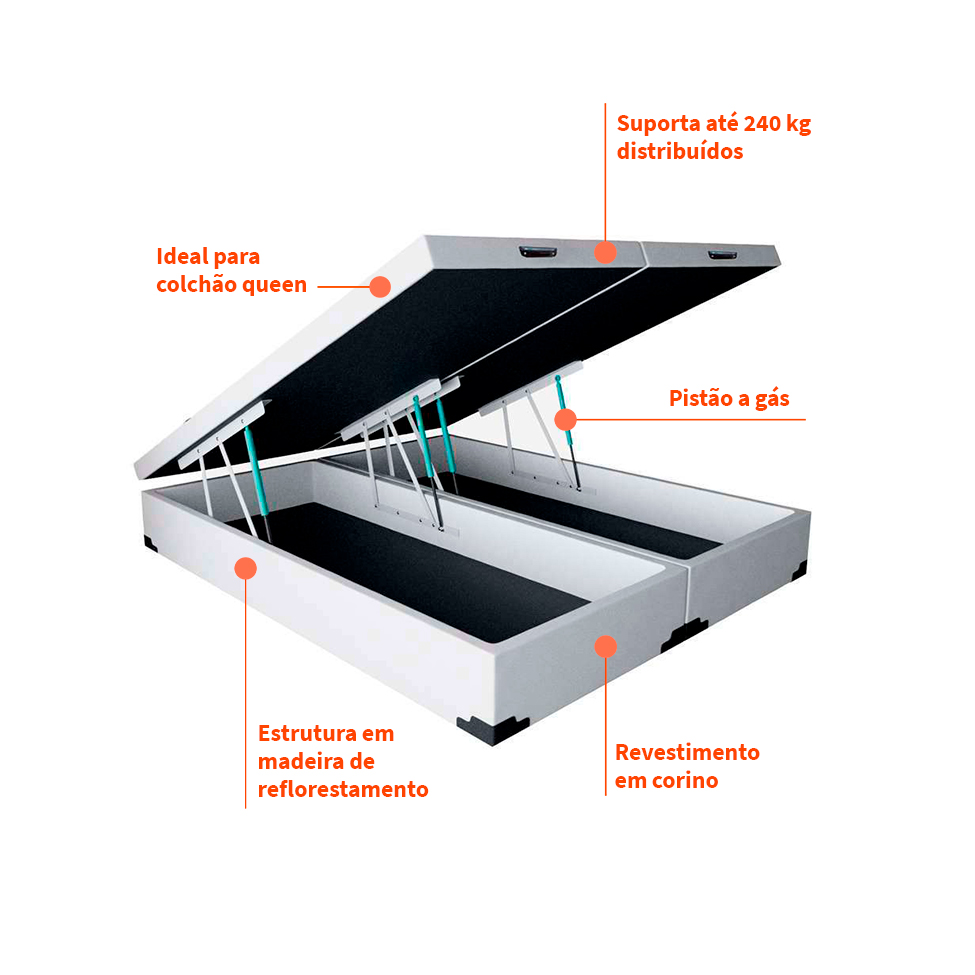 Suporta até 240 kg distribuídos

Ideal para colchão queen

Pistão a gás

Estrutura em madeira de reflorestamento

Revestimento em corino