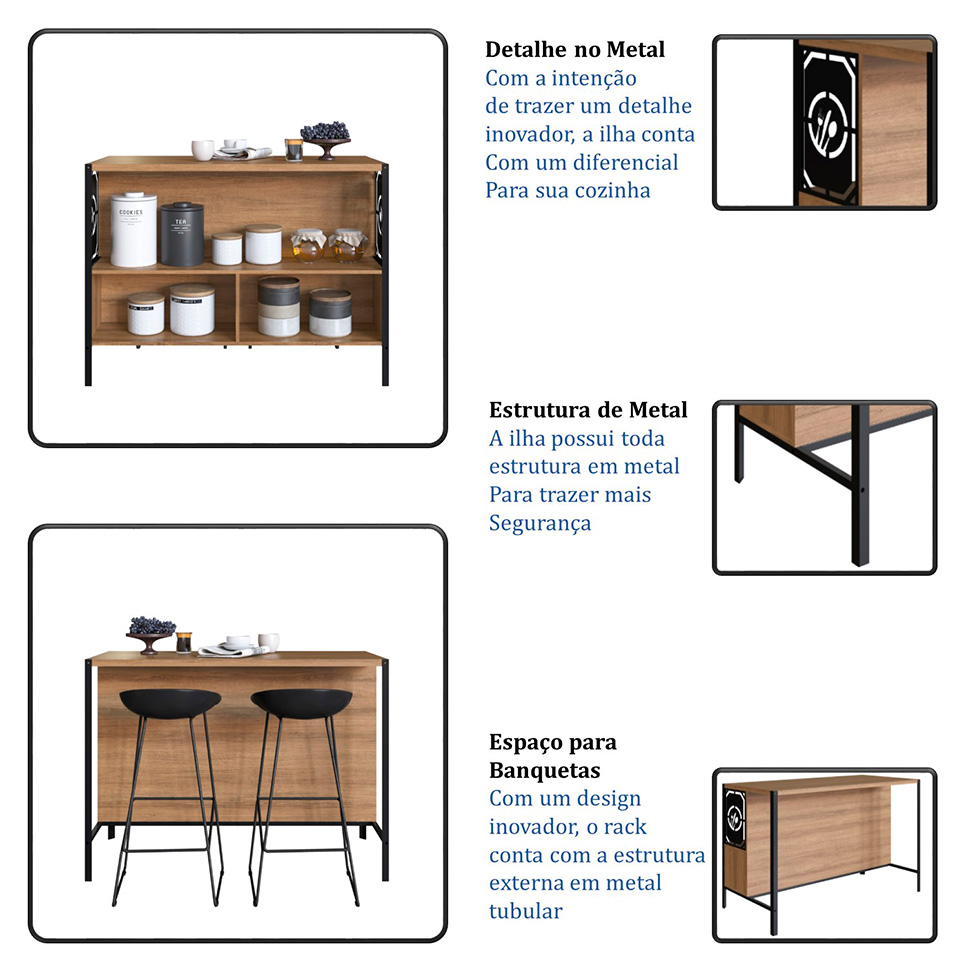 COOKIES

TEA

Detalhe no Metal
Com a intenção
de trazer um detalhe
inovador, a ilha conta
Com um diferencial
Para sua cozinha

Estrutura de Metal
A ilha possui toda
estrutura em metal
Para trazer mais
Segurança

Espaço para
Banquetas
Com um design
inovador, o rack
conta com a estrutura
externa em metal
tubular