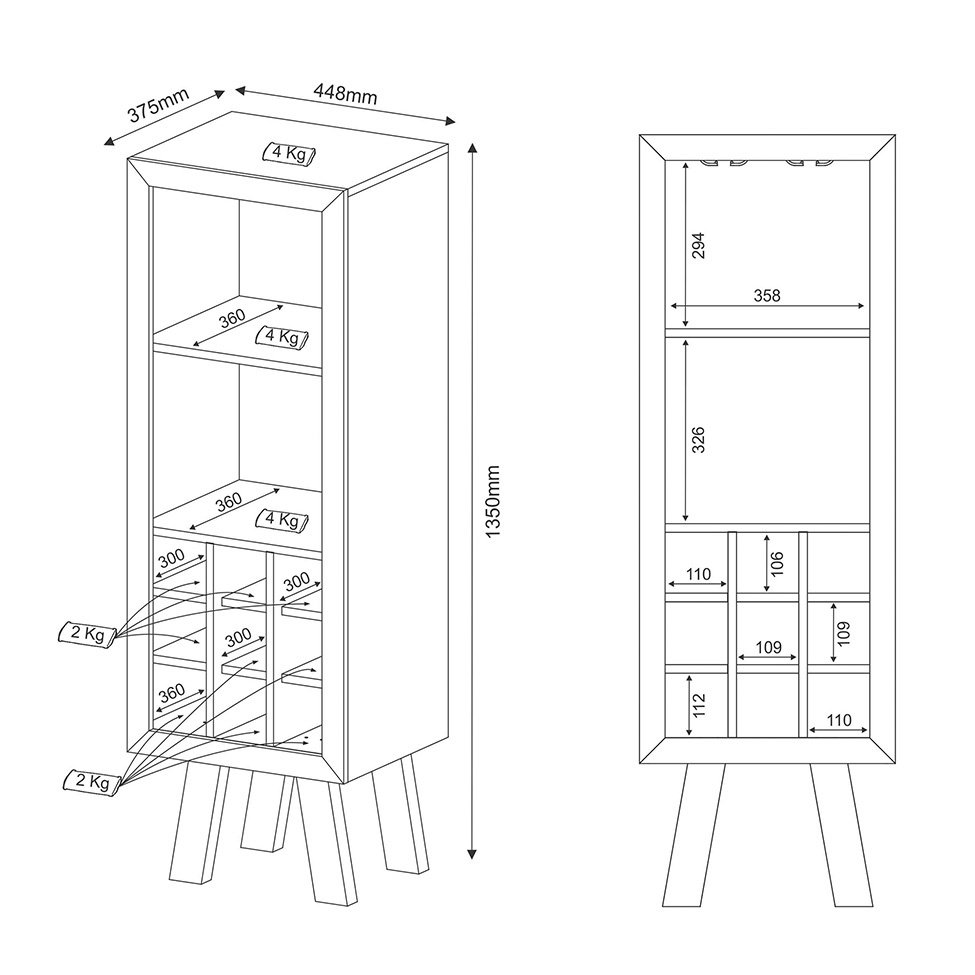 375mm
448mm
4 Kg
360
4 Kg
360
4 Kg
300
300
2 Kg
300
360
2 Kg
1350mm

294
358
326
110
106
109
109
112
110