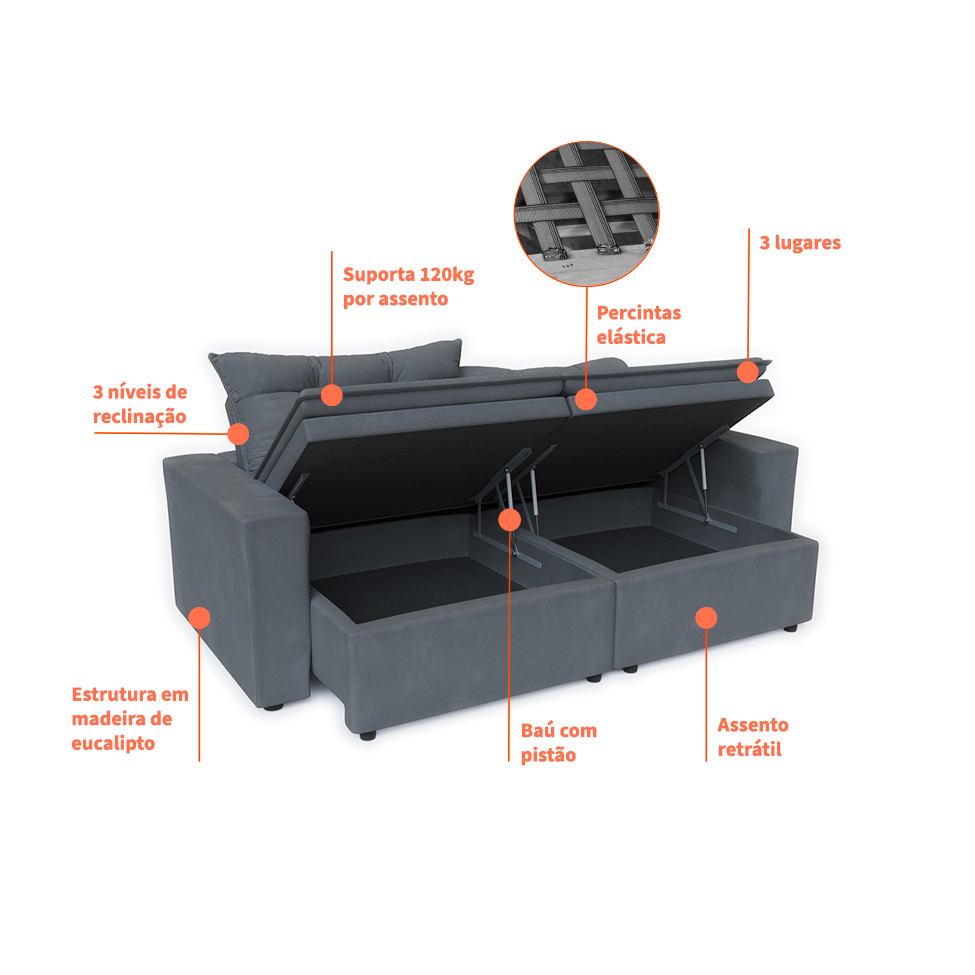 Suporta 120kg por assento

Percintas elástica

3 lugares

3 níveis de reclinação

Estrutura em madeira de eucalipto

Baú com pistão

Assento retrátil