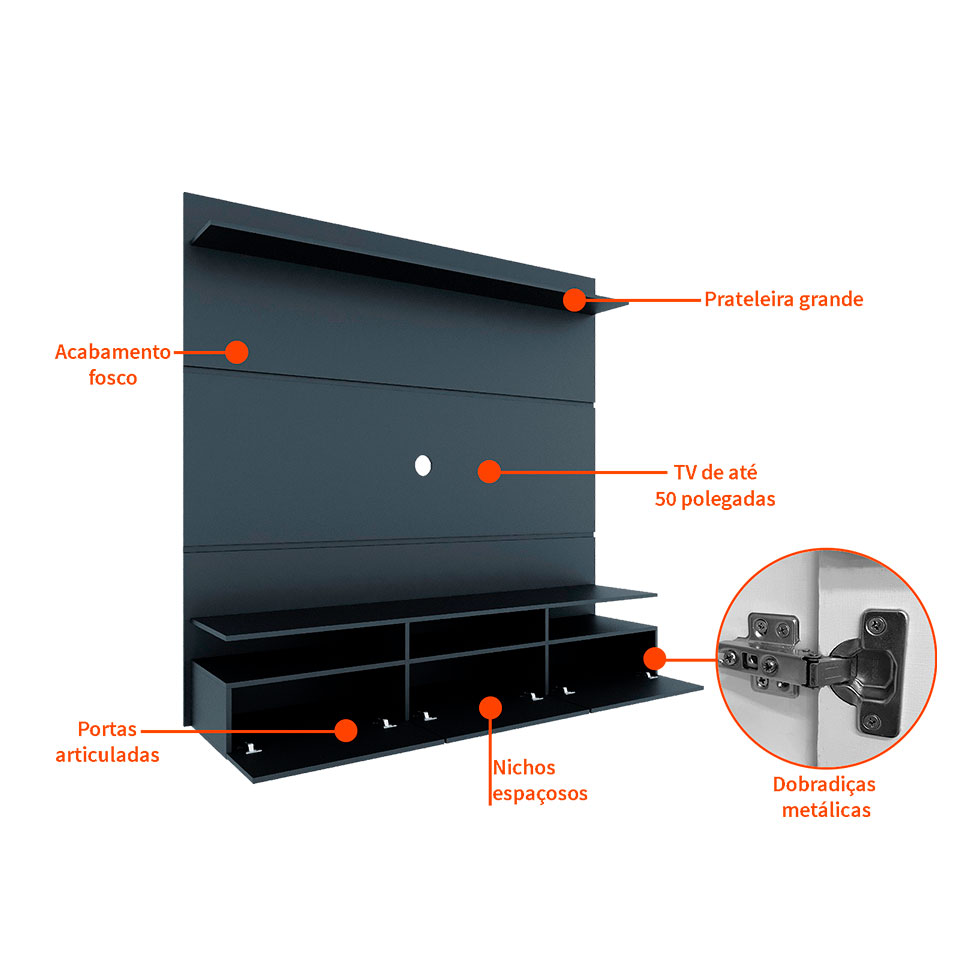 Prateleira grande

Acabamento fosco

TV de até 50 polegadas

Portas articuladas

Nichos espaçosos

Dobradiças metálicas