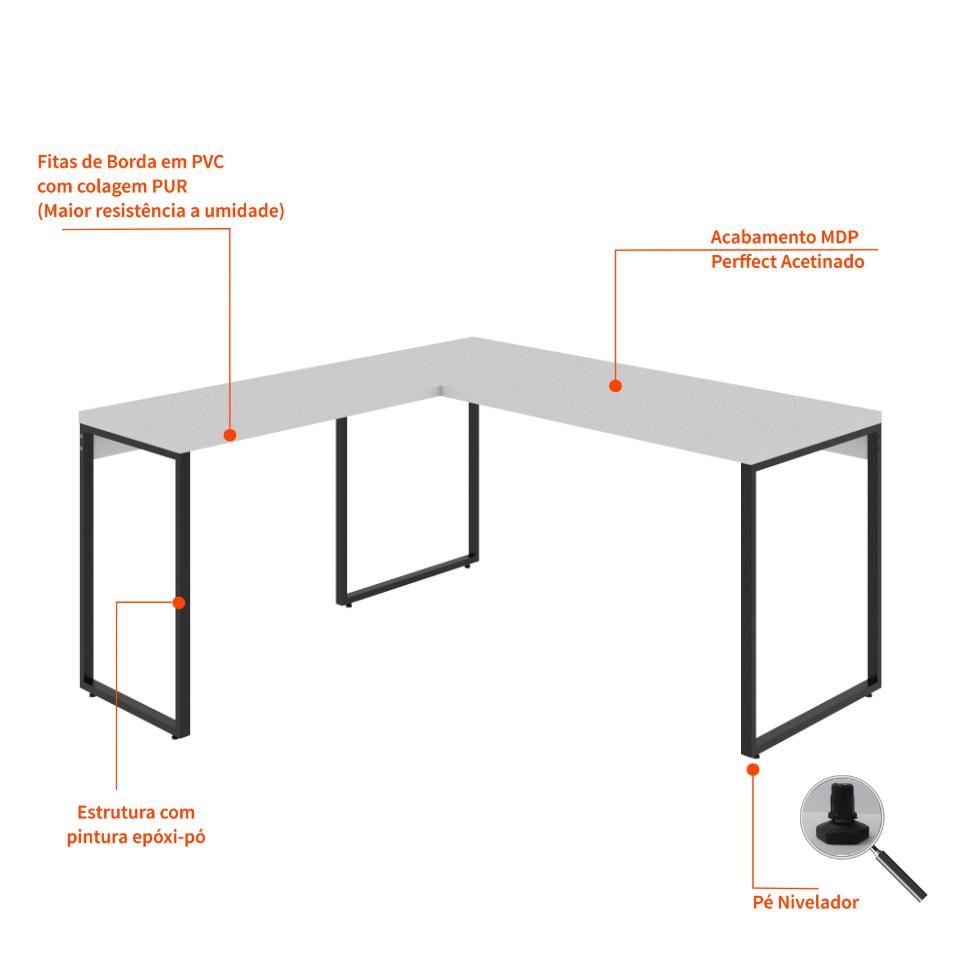 Fitas de Borda em PVC com colagem PUR (Maior resistência a umidade)

Acabamento MDP Perffect Acetinado

Estrutura com pintura epóxi-pó

Pé Nivelador