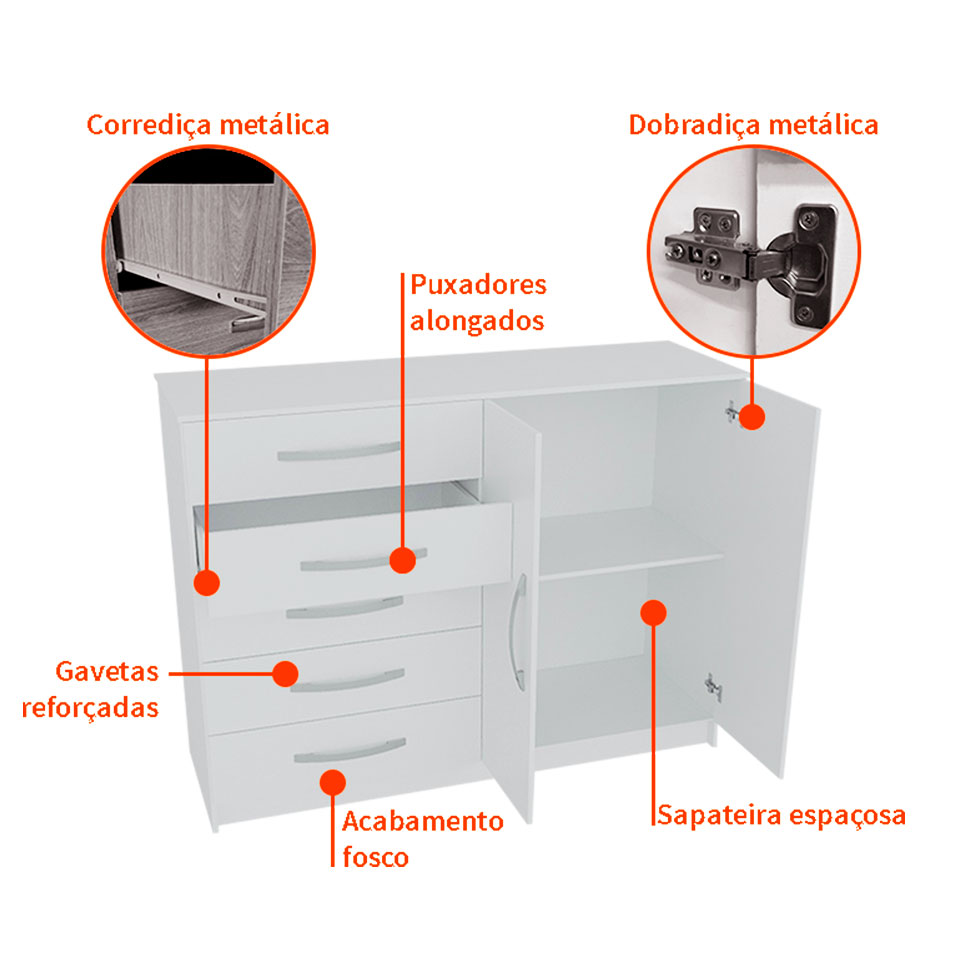 Corrediça metálica

Dobradiça metálica

Puxadores alongados

Gavetas reforçadas

Acabamento fosco

Sapateira espaçosa