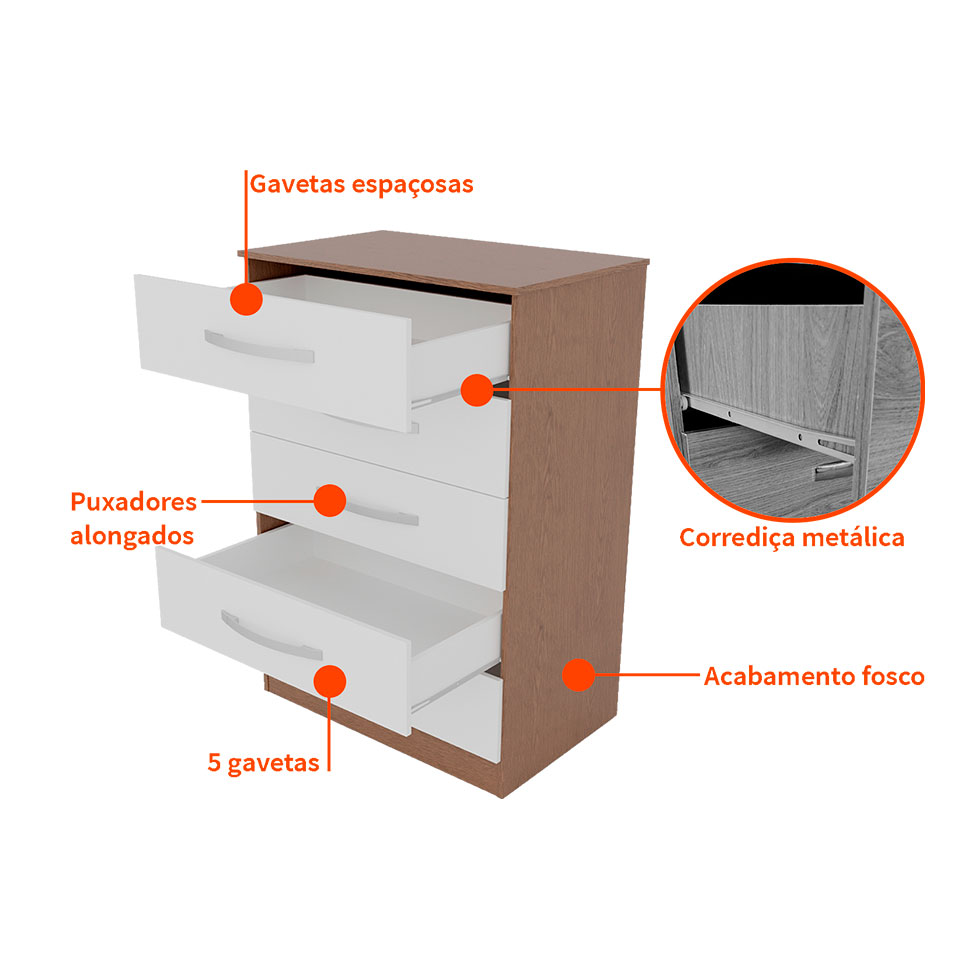 Gavetas espaçosas

Puxadores alongados

Corrediça metálica

Acabamento fosco

5 gavetas