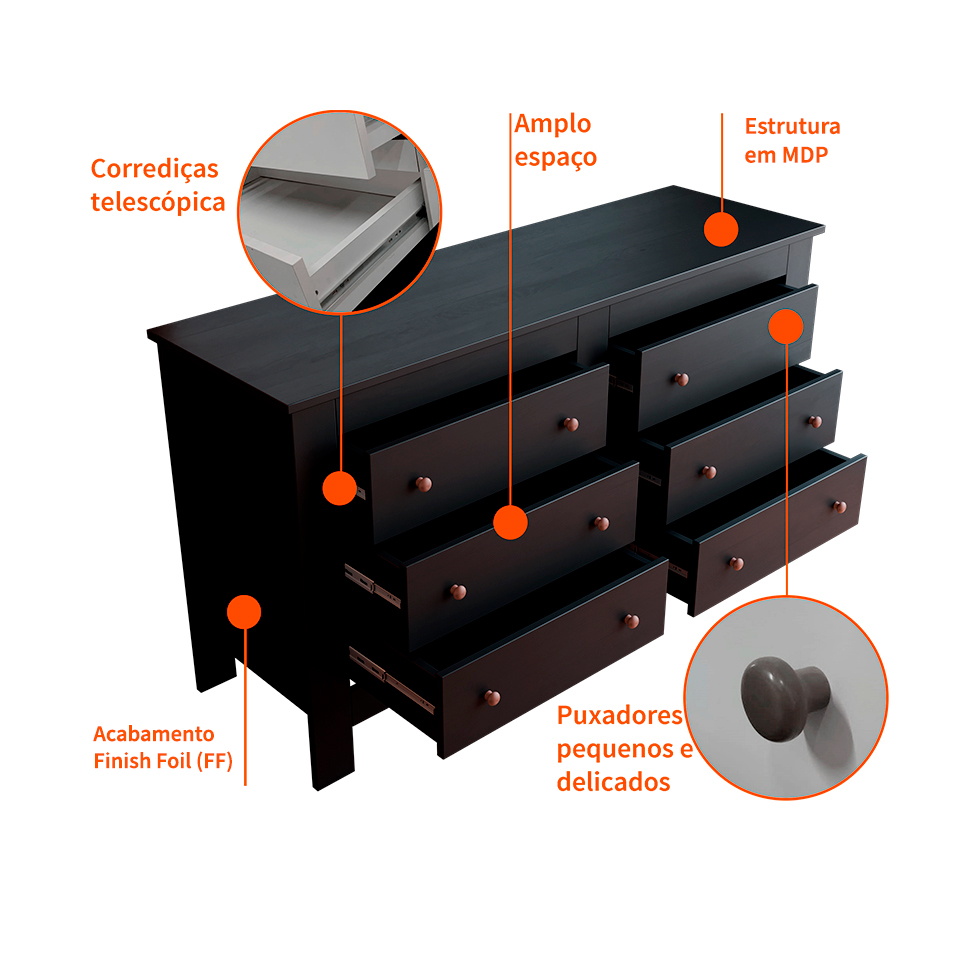 Corrediças telescópica

Amplo espaço

Estrutura em MDP

Acabamento Finish Foil (FF)

Puxadores pequenos e delicados