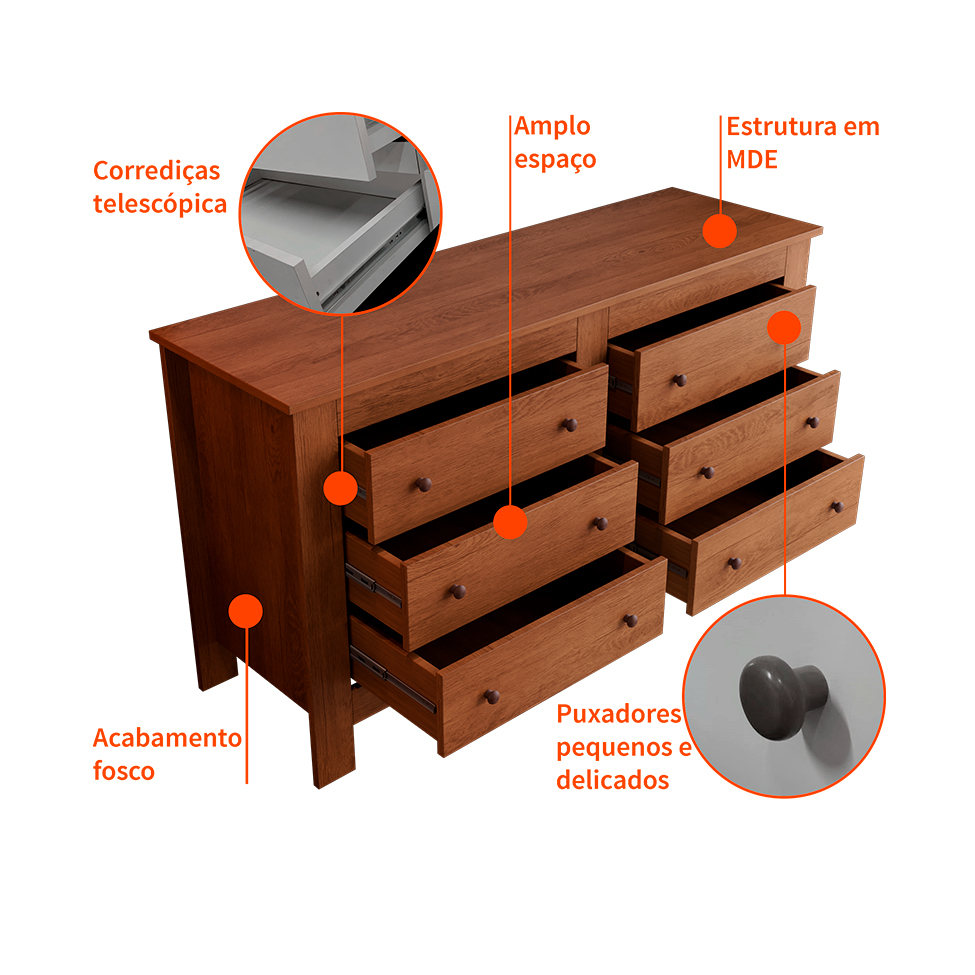 Corrediças telescópica

Amplo espaço

Estrutura em MDE

Acabamento fosco

Puxadores pequenos e delicados